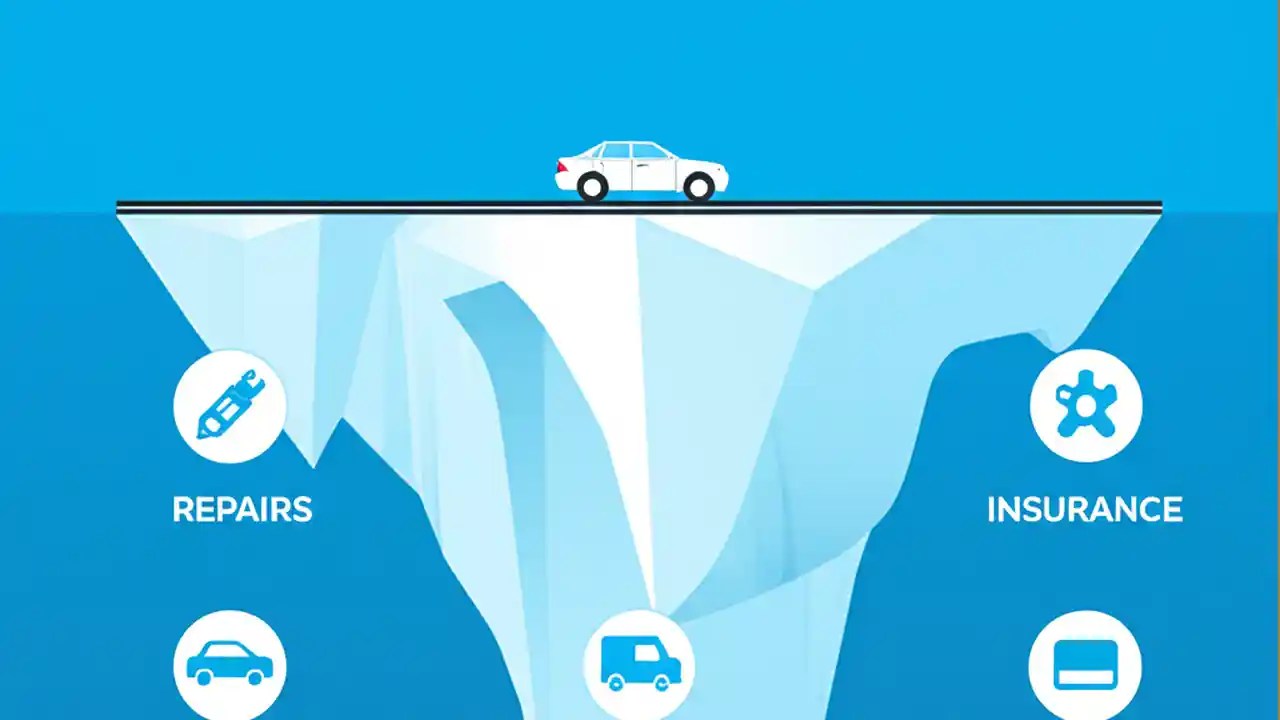 REPAIRS

INSURANCE