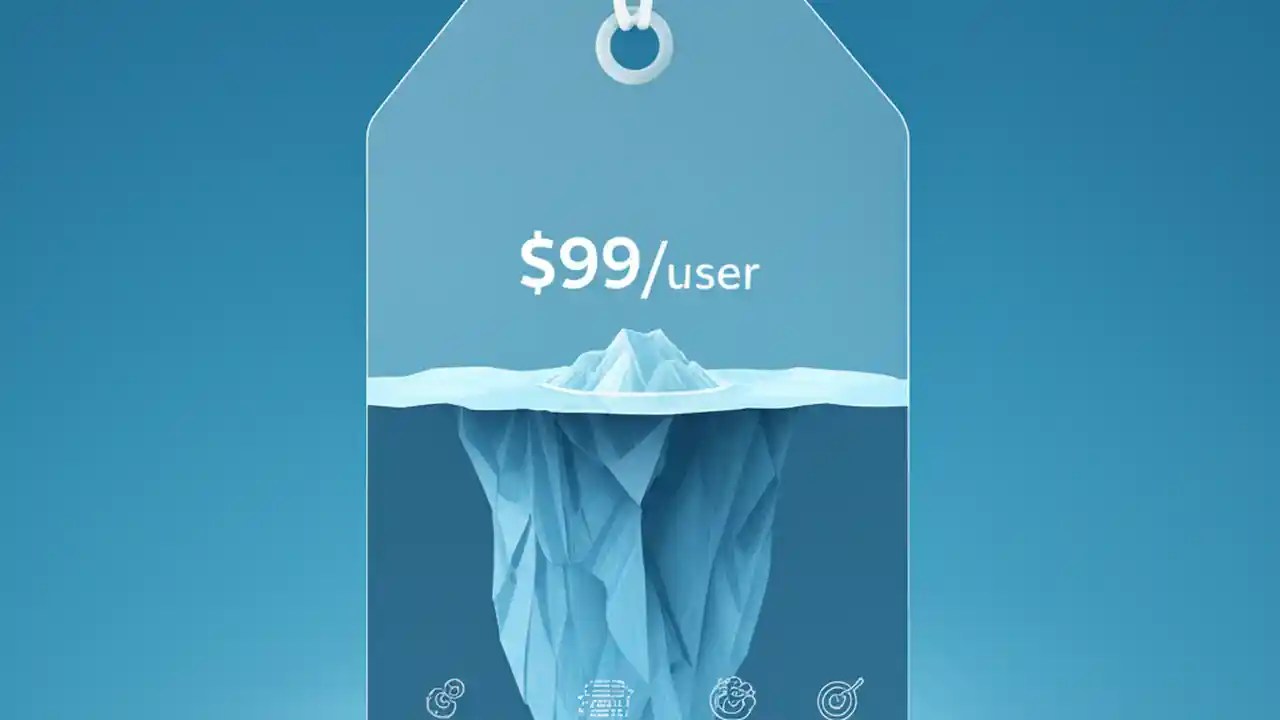 $99/user