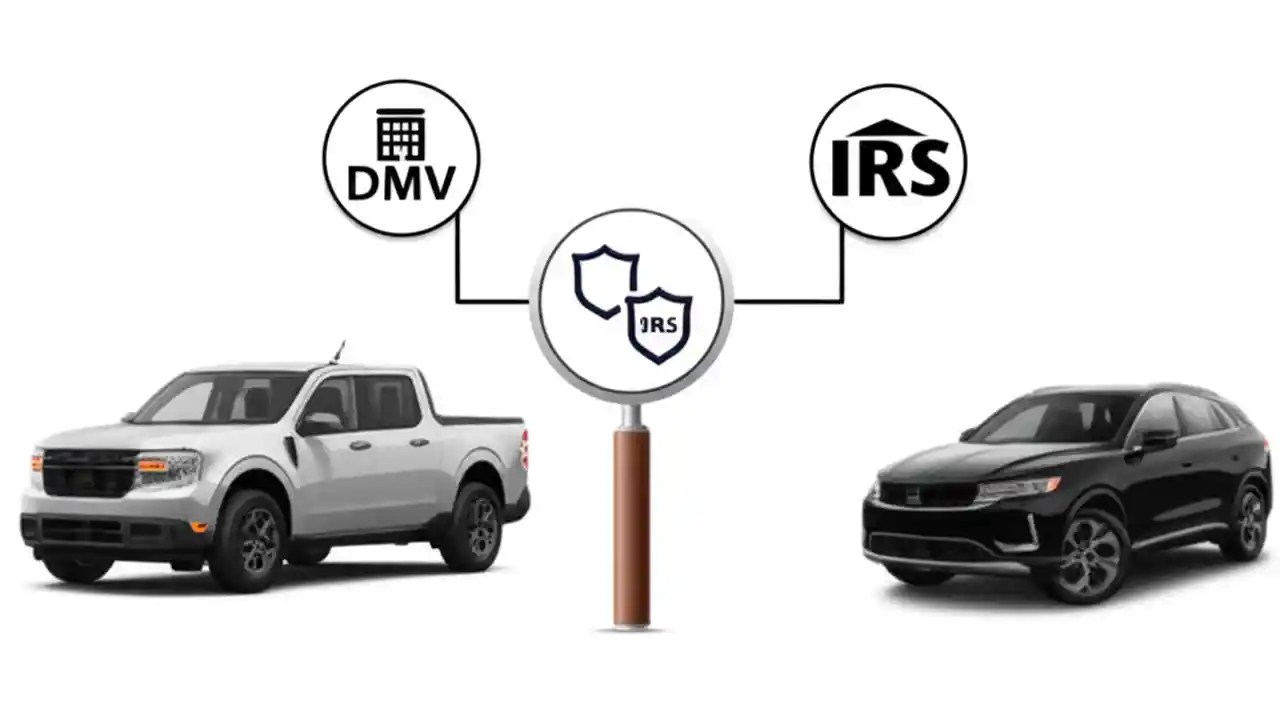 DMV

IRS

IRS