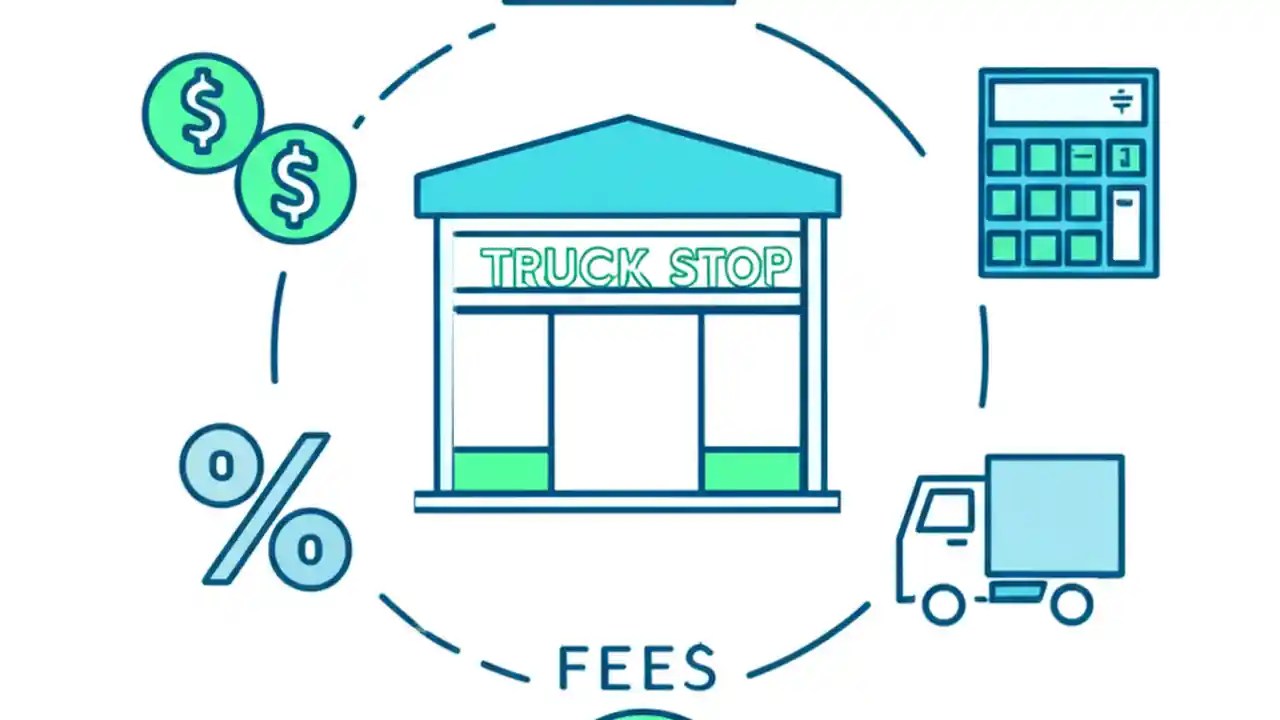 $
$
TRUCK STOP
%
FEES