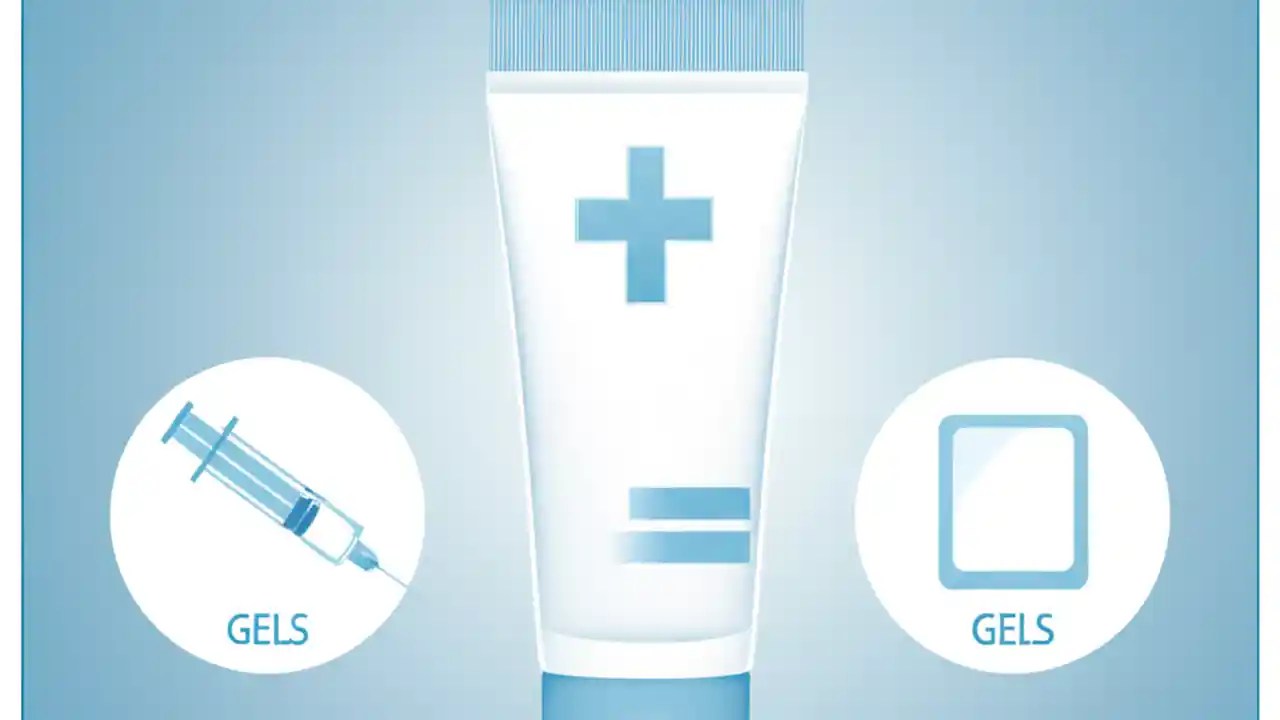 GELS

GELS