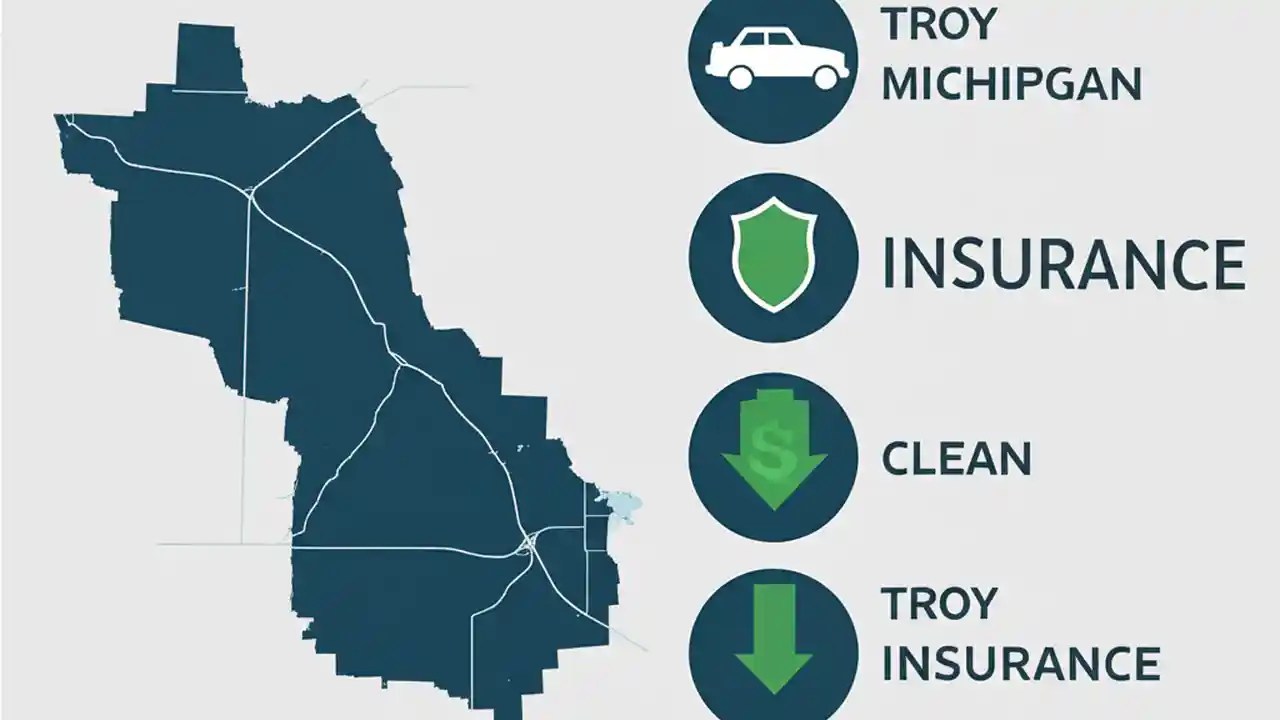 TROY
MICHIPGAN

INSURANCE

$

CLEAN

TROY
INSURANCE