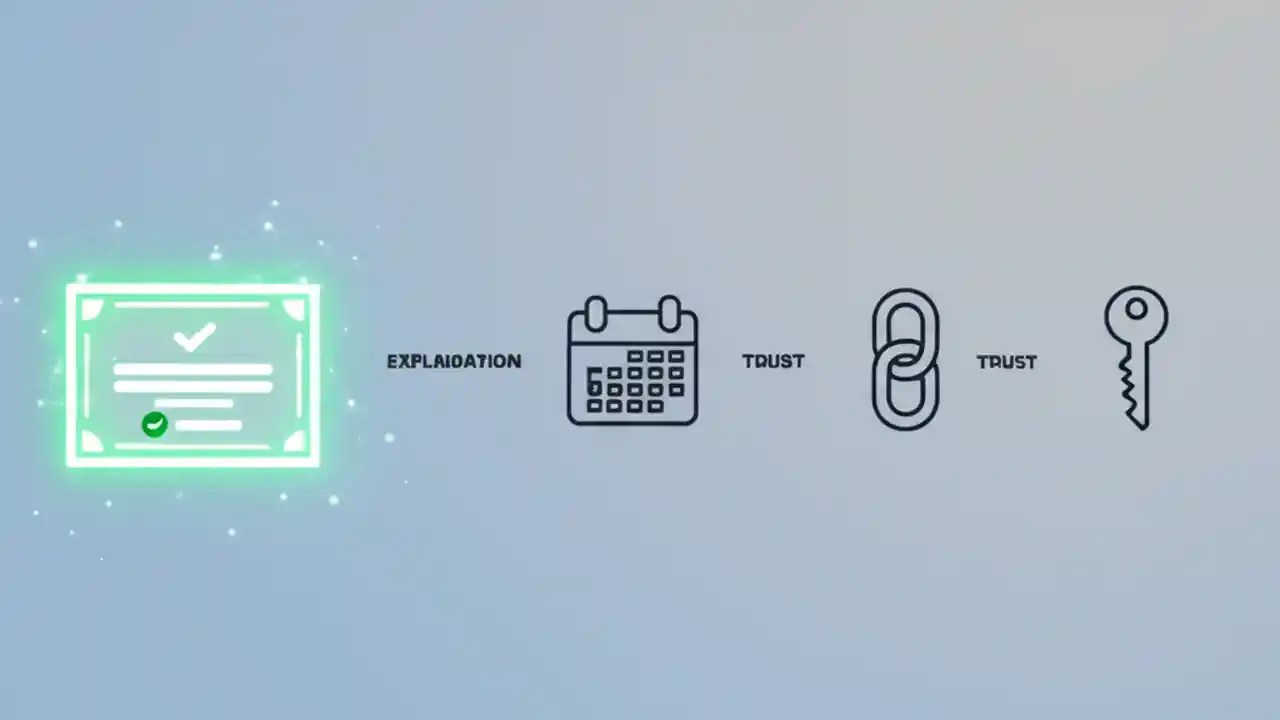 EXPLAIDATION

TRUST

TRUST