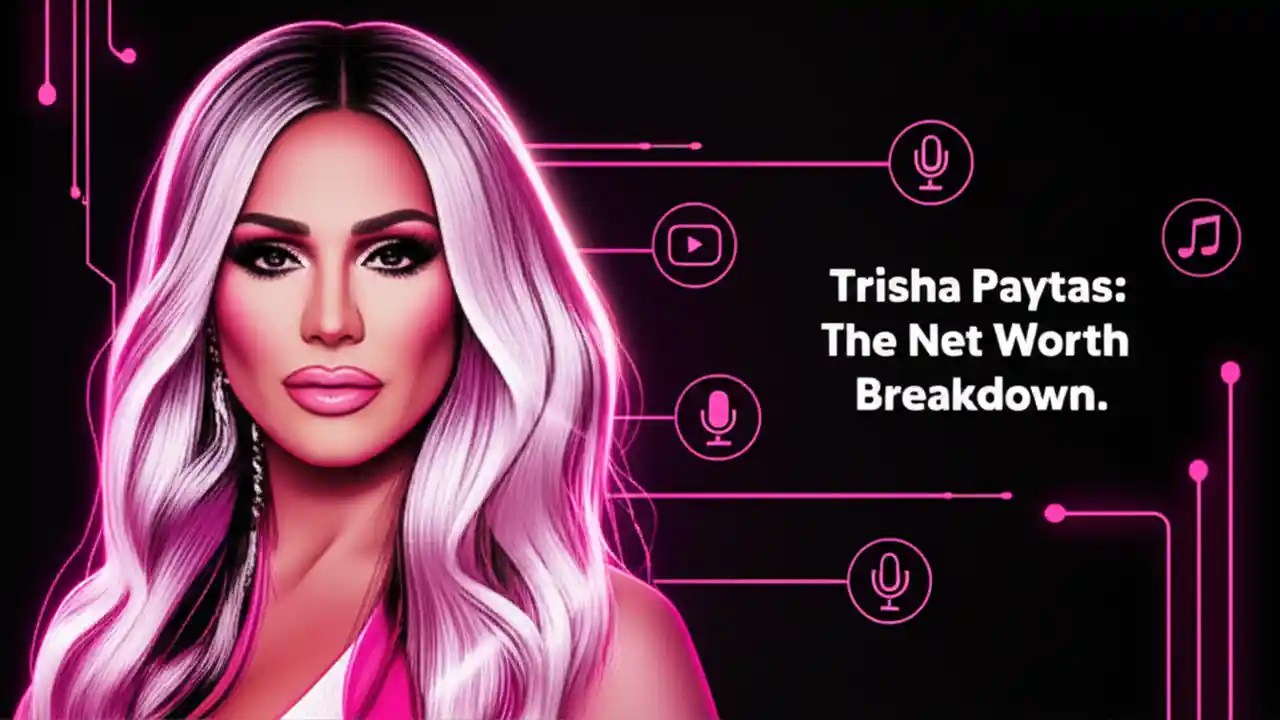 Trisha Paytas:
The Net Worth
Breakdown.