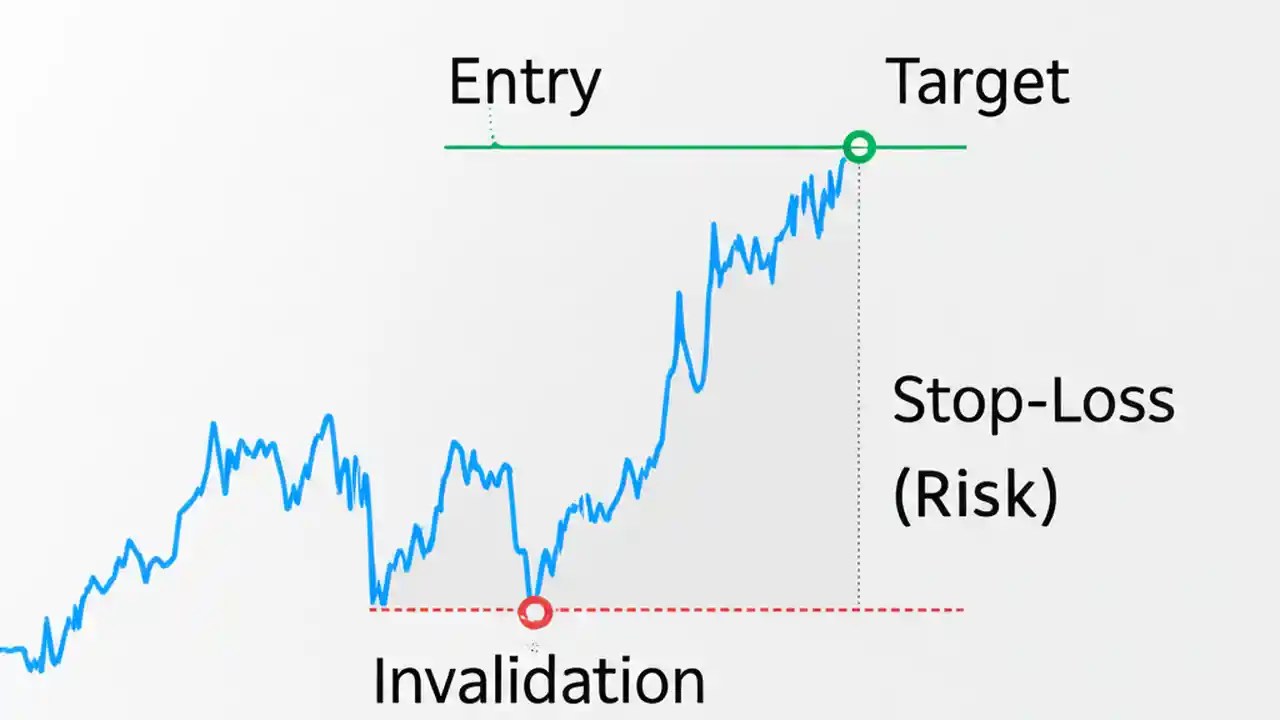 Entry

Target

Stop-Loss (Risk)

Invalidation