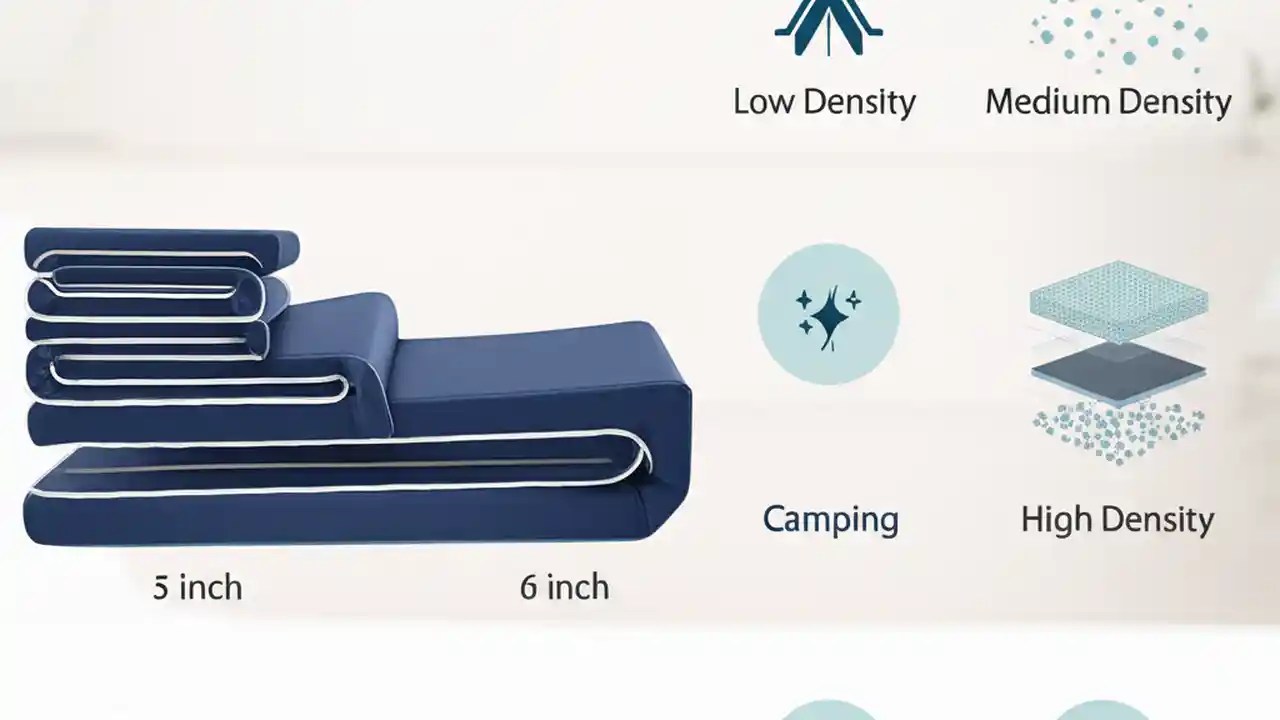 Low Density

Medium Density

Camping

High Density

5 inch

6 inch