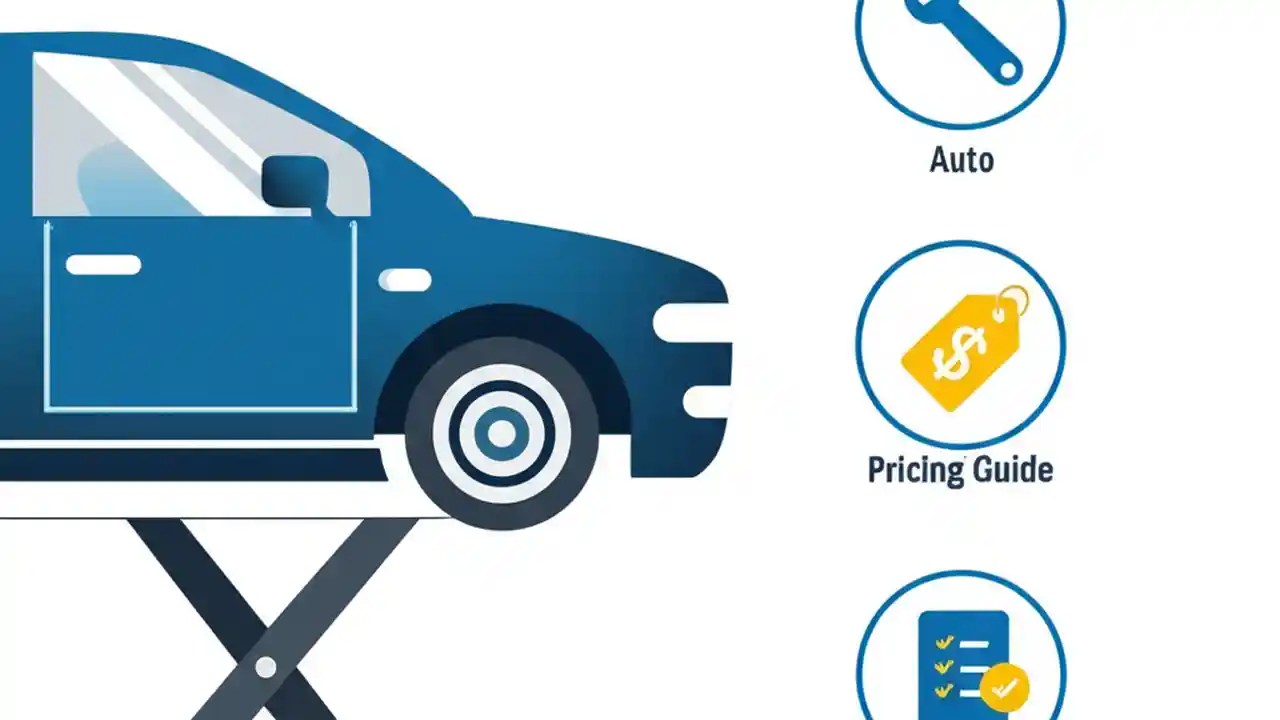 Auto

$

Pricing Guide