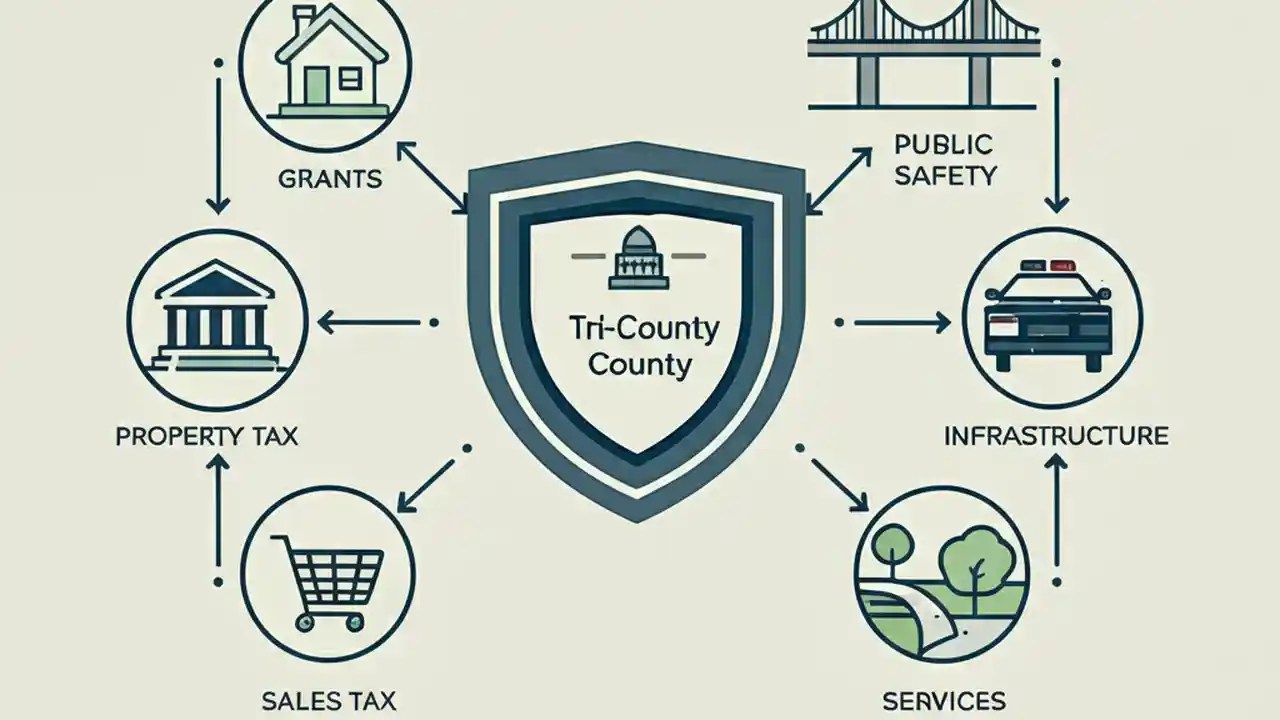 GRANTS

PUBLIC SAFETY

Tri-County County

PROPERTY TAX

INFRASTRUCTURE

SALES TAX

SERVICES