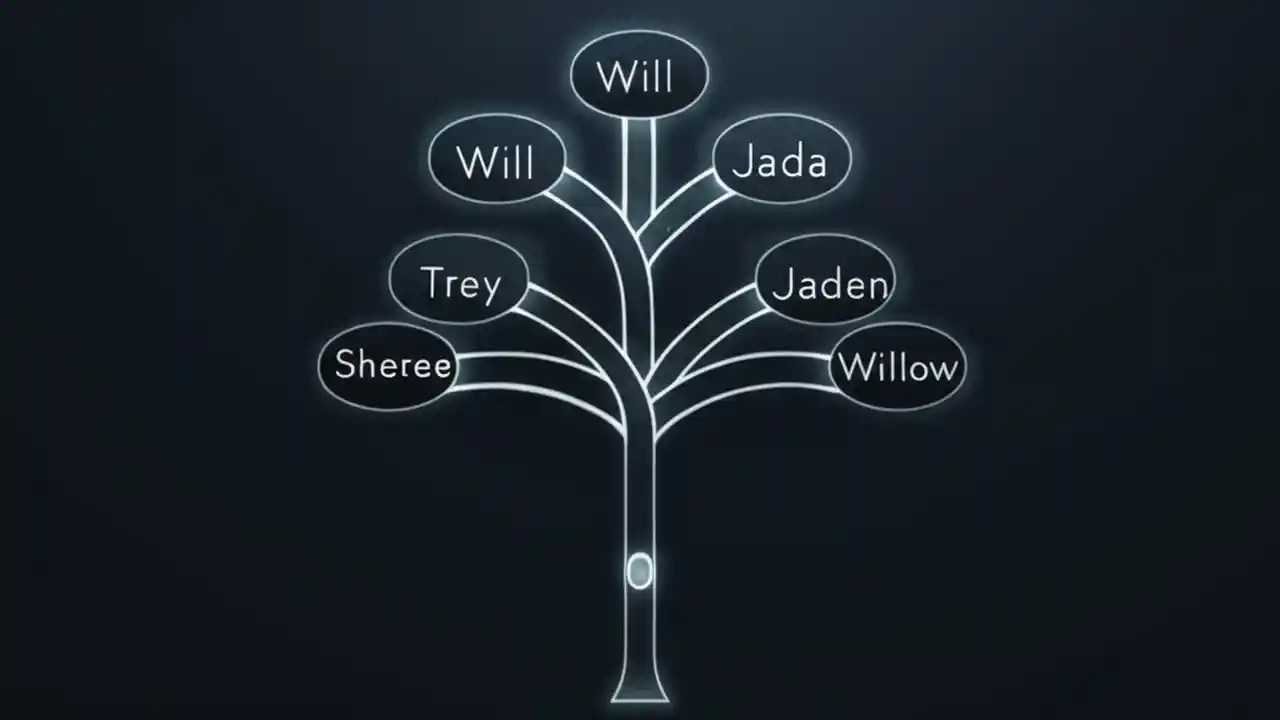 Will
Will
Jada
Trey
Jaden
Sheree
Willow