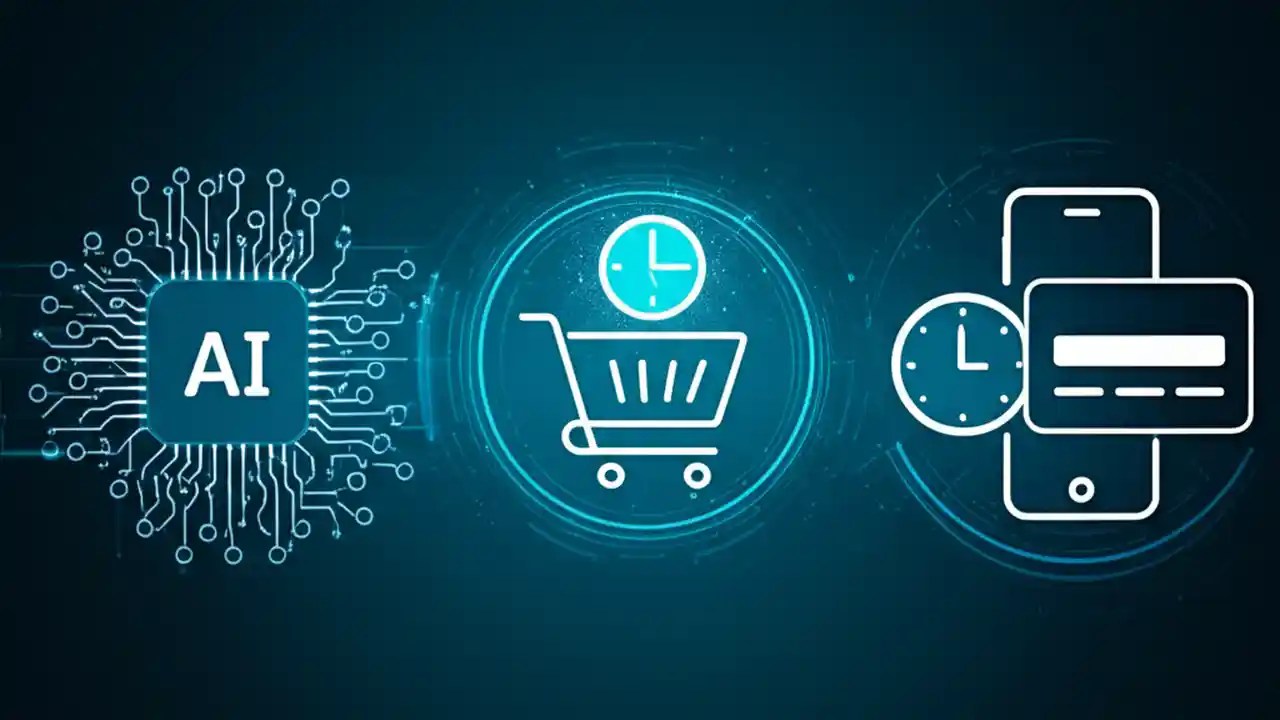 AI