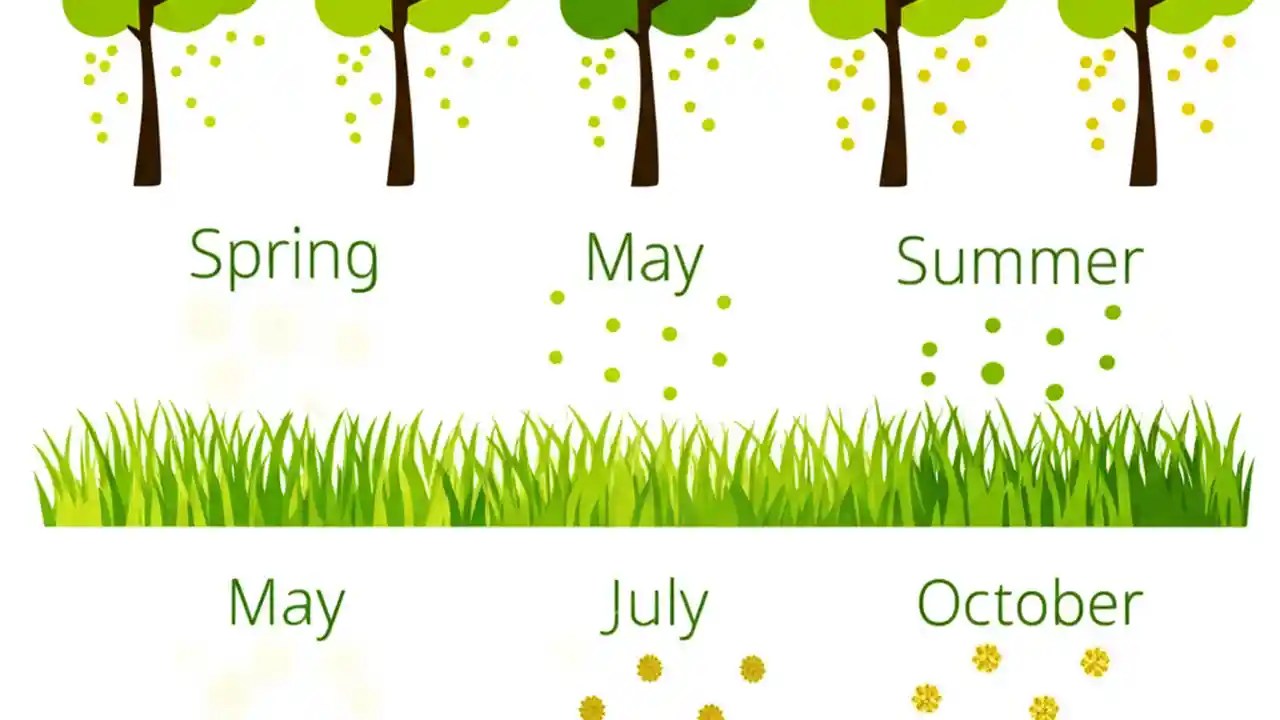 Spring

May

Summer

May

July

October