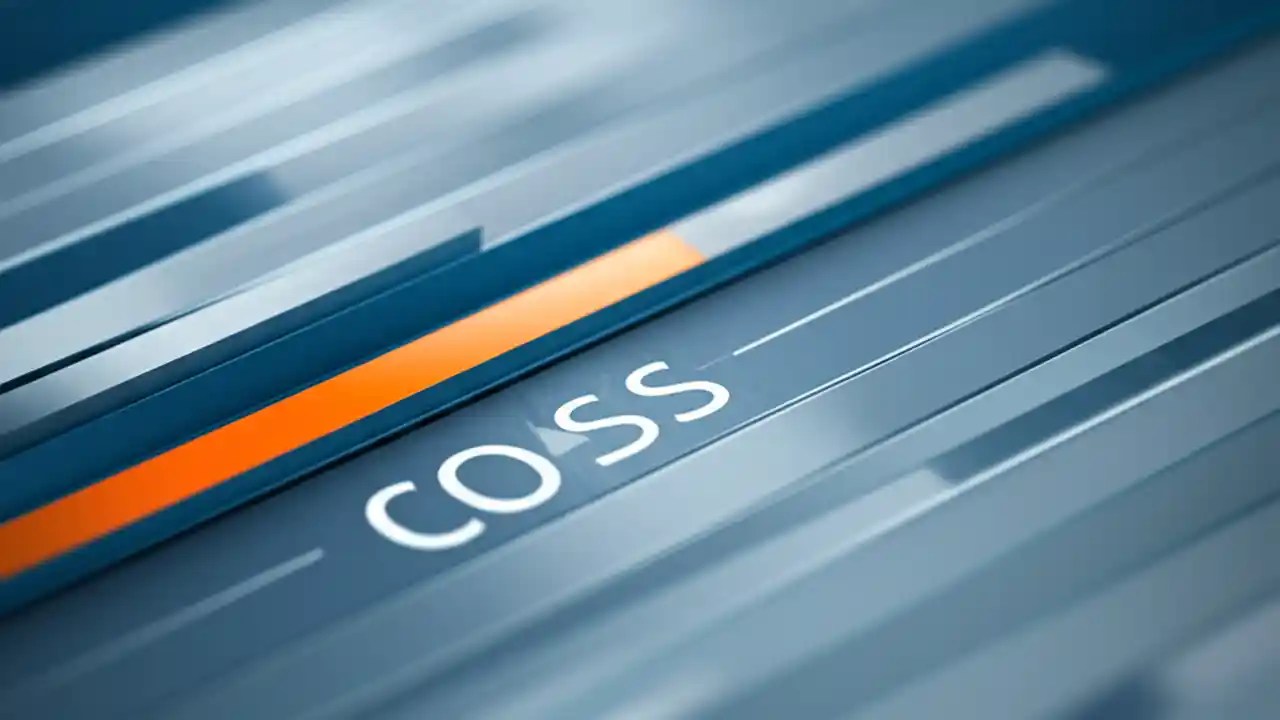 COSS