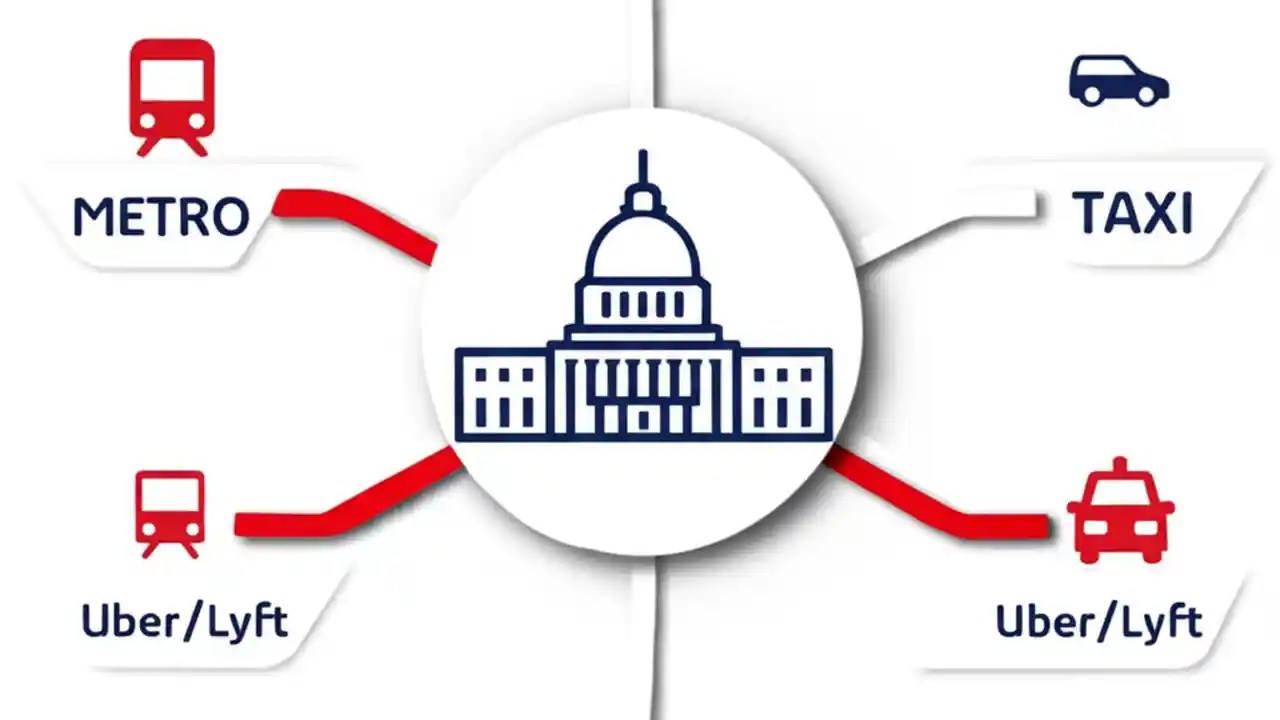 METRO

TAXI

Uber/Lyft

Uber/Lyft