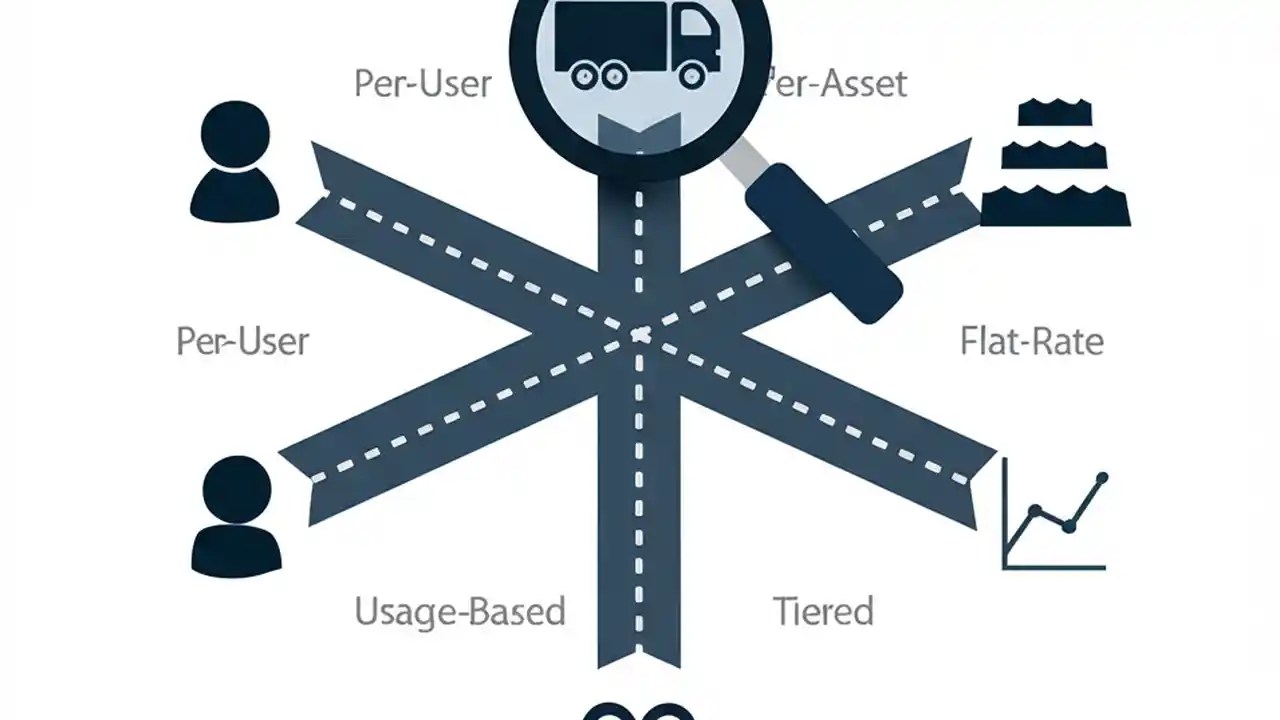 Per-User

Per-Asset

Per-User

Flat-Rate

Usage-Based

Tiered