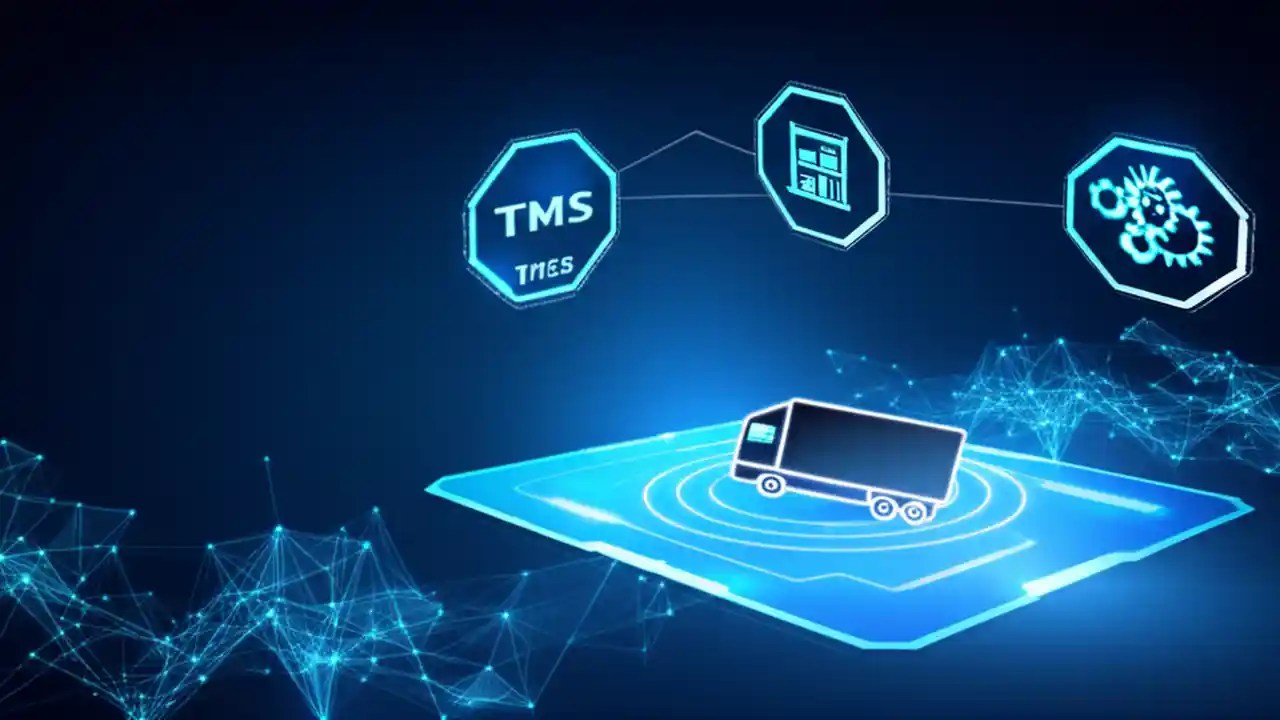 TMS
TMES