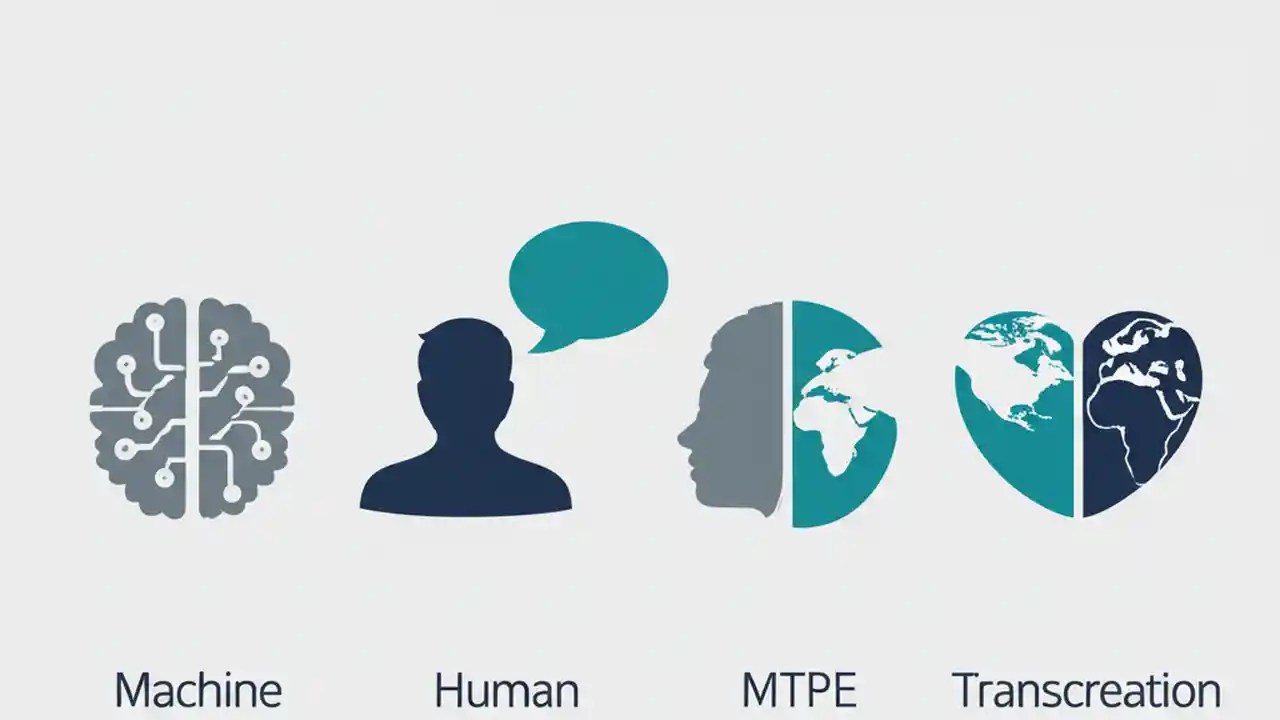 Machine Human MTPE Transcreation