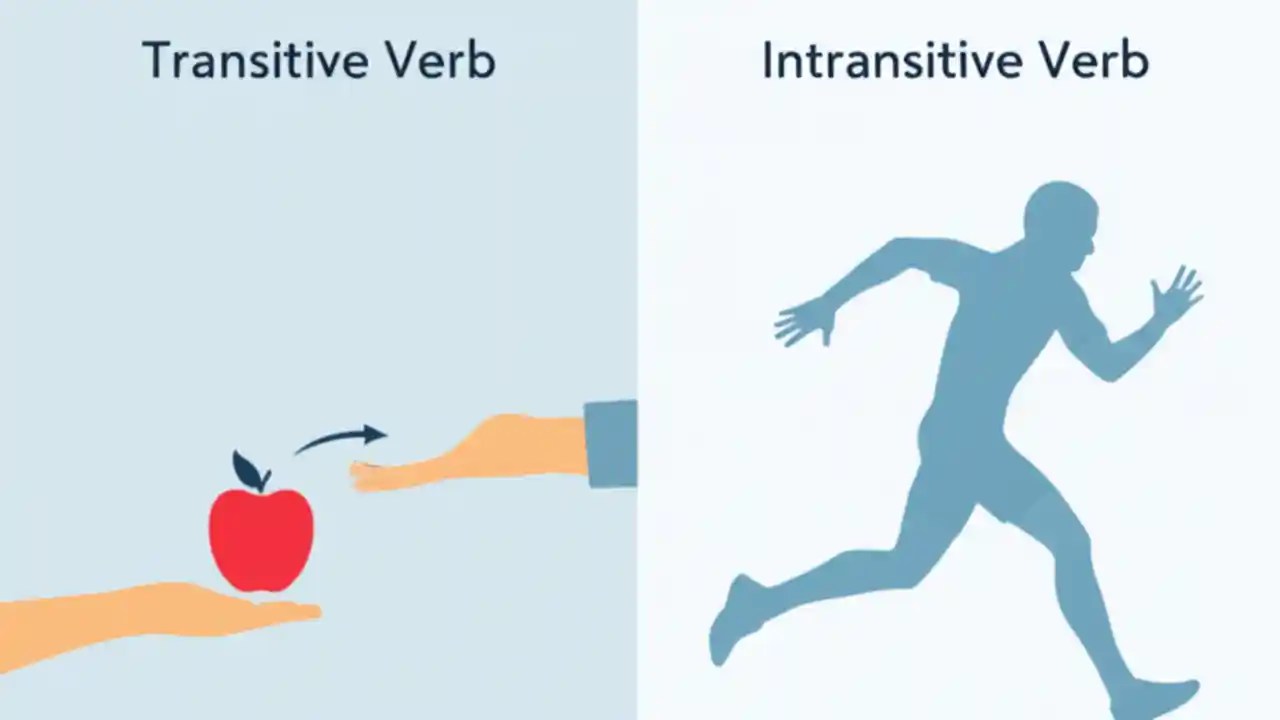 Transitive Verb

Intransitive Verb