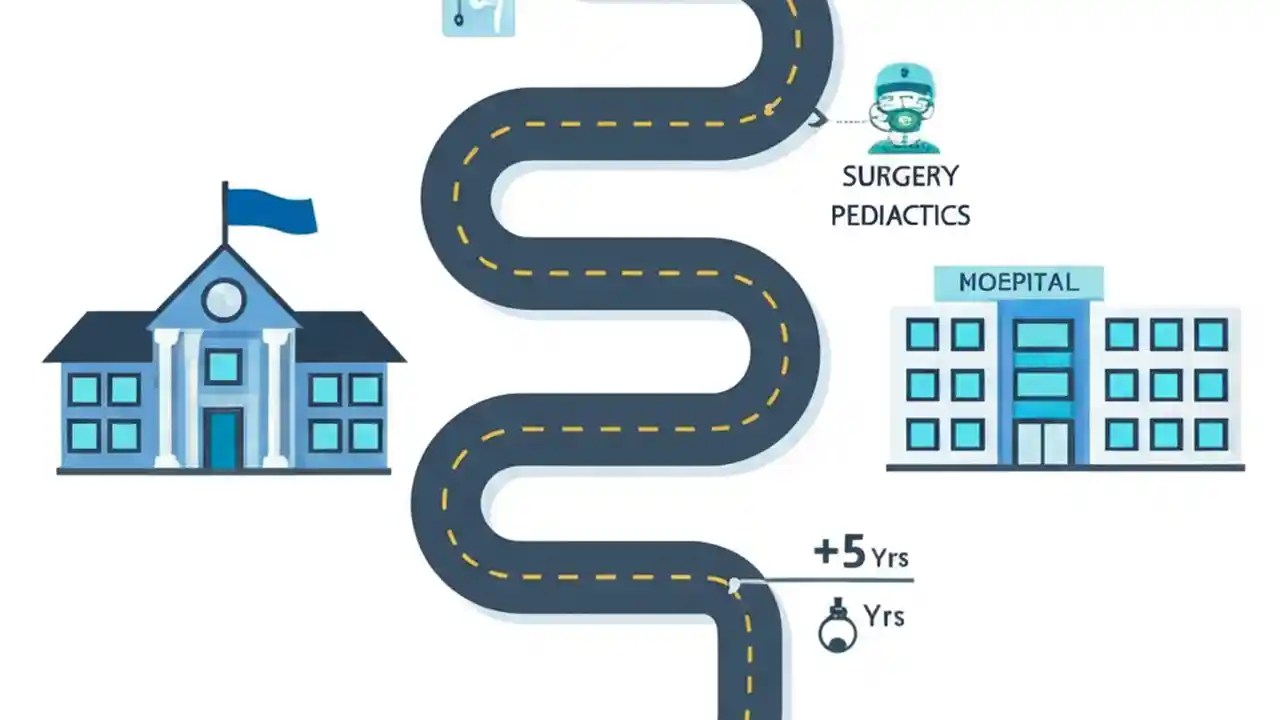 SURGERY
PEDIACTICS

MOEPITAL

+5 Yrs

Yrs