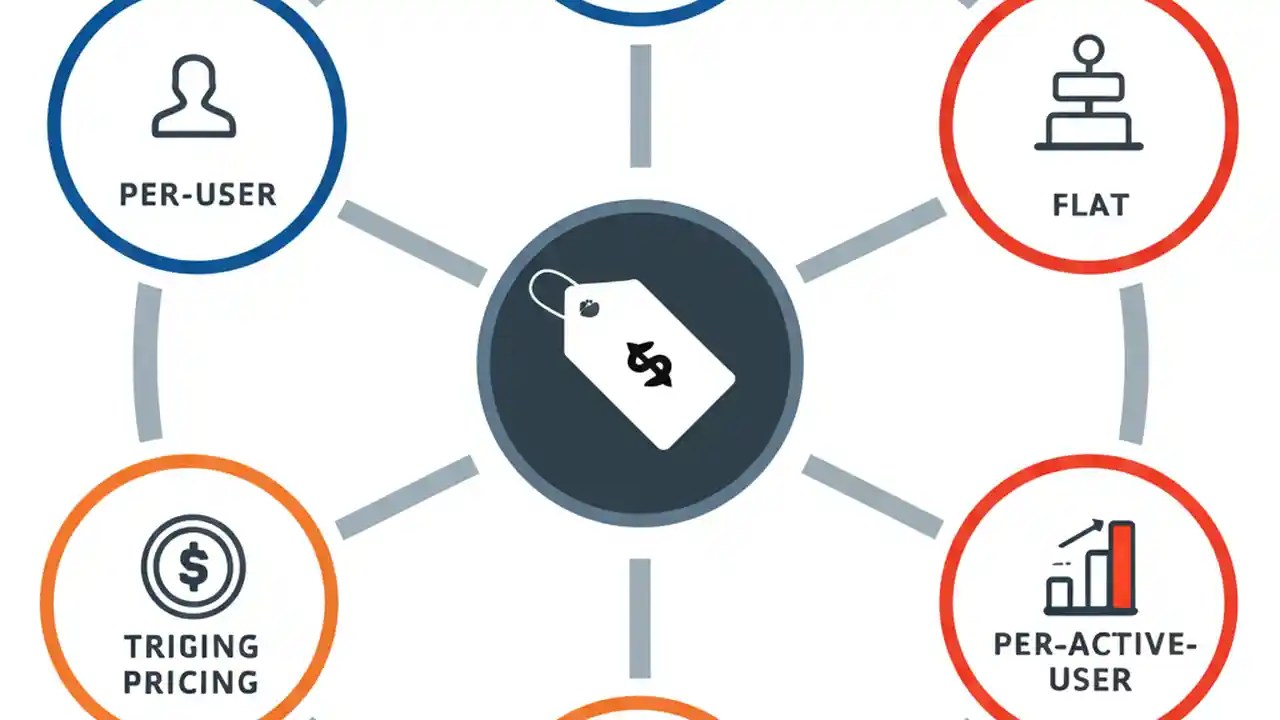 PER-USER

FLAT

$

$

TRIGING PRICING

PER-ACTIVE-USER