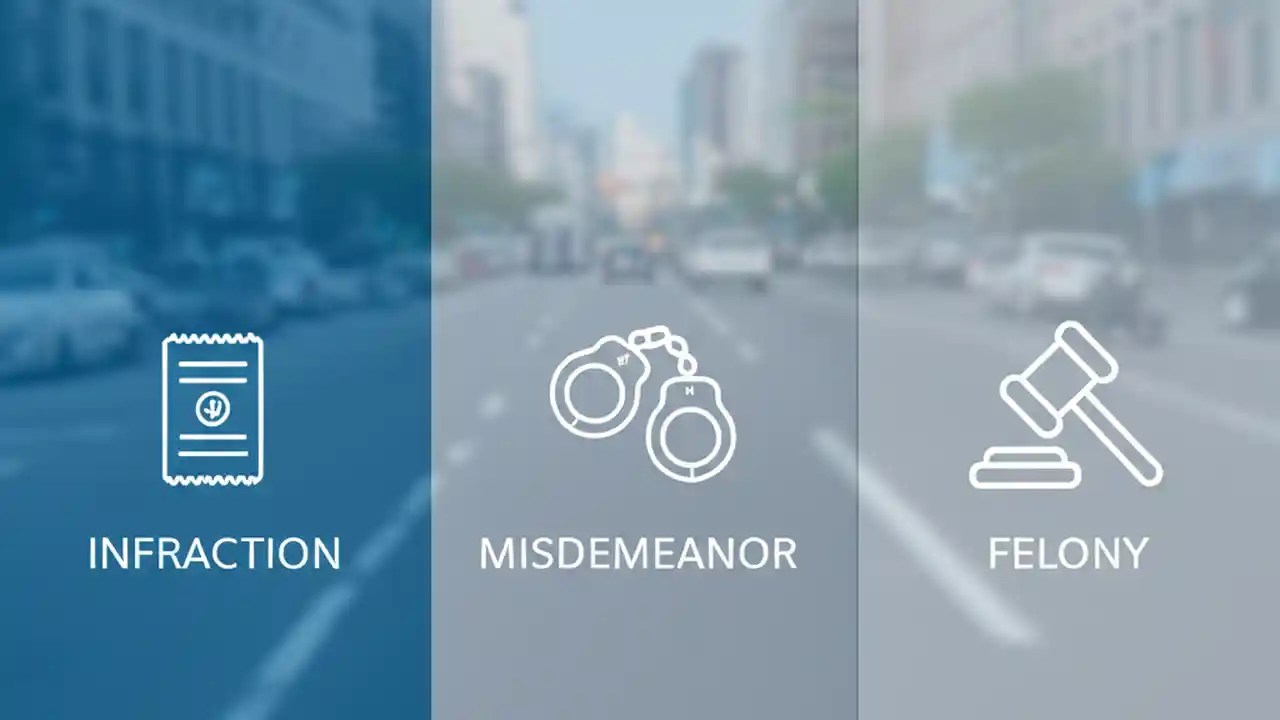 INFRACTION

MISDEMEANOR

FELONY