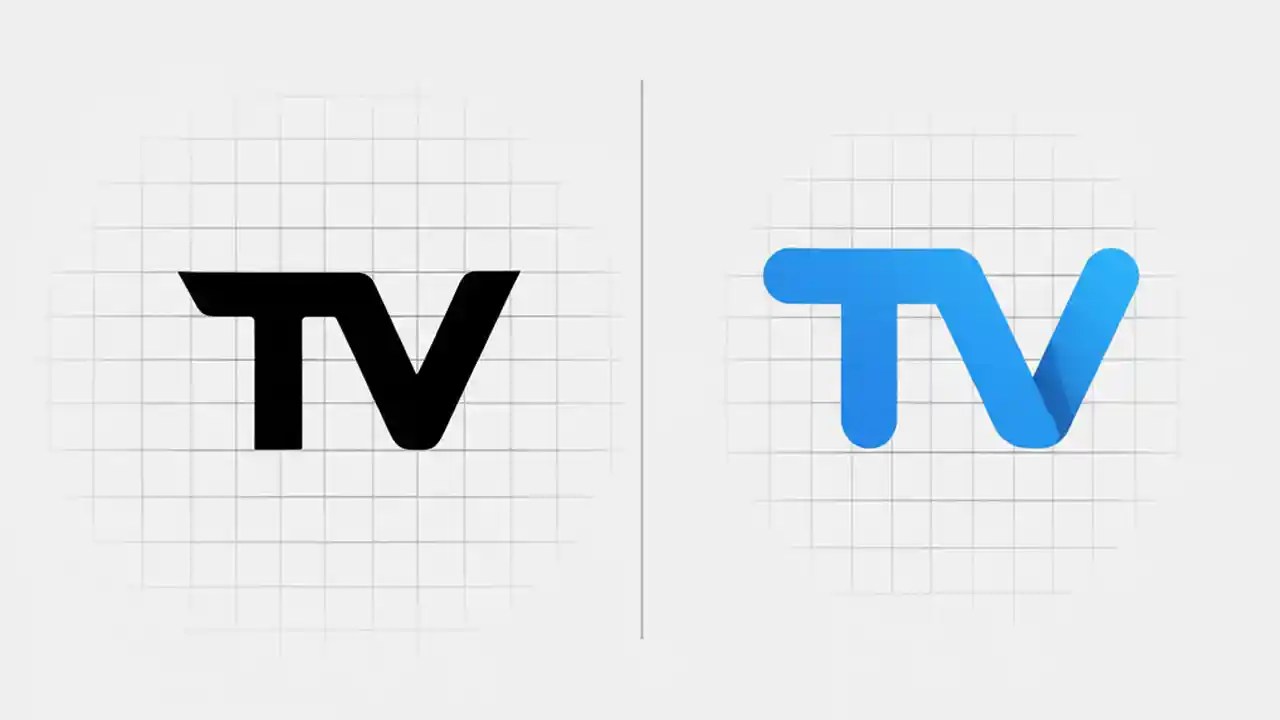 TV

TV