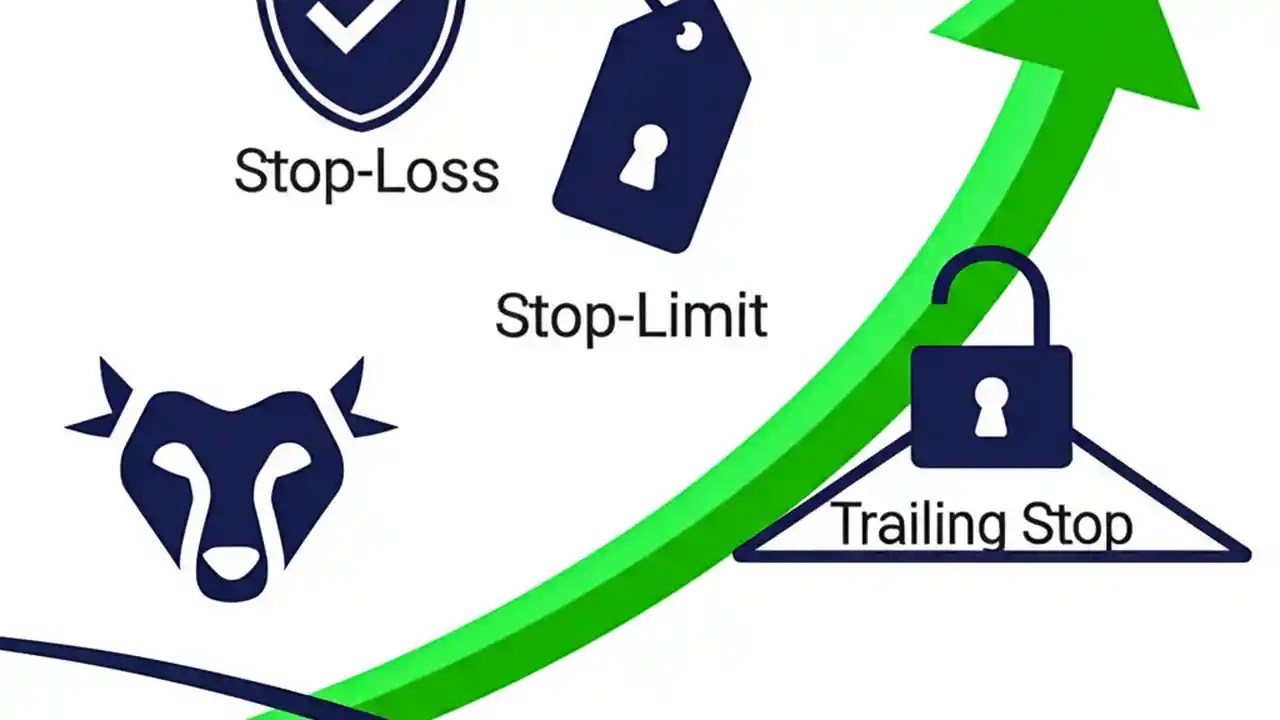 Stop-Loss

Stop-Limit

Trailing Stop