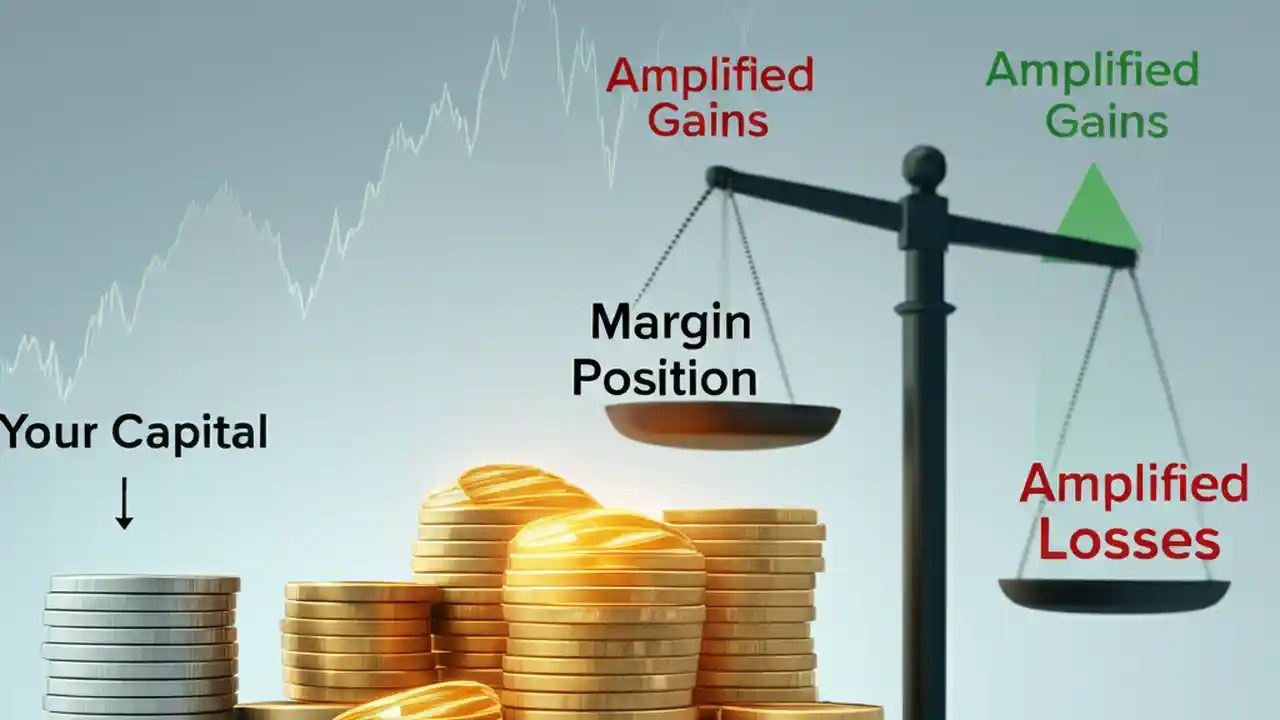 Amplified Gains

Amplified Gains

Margin Position

Your Capital
↓

Amplified Losses