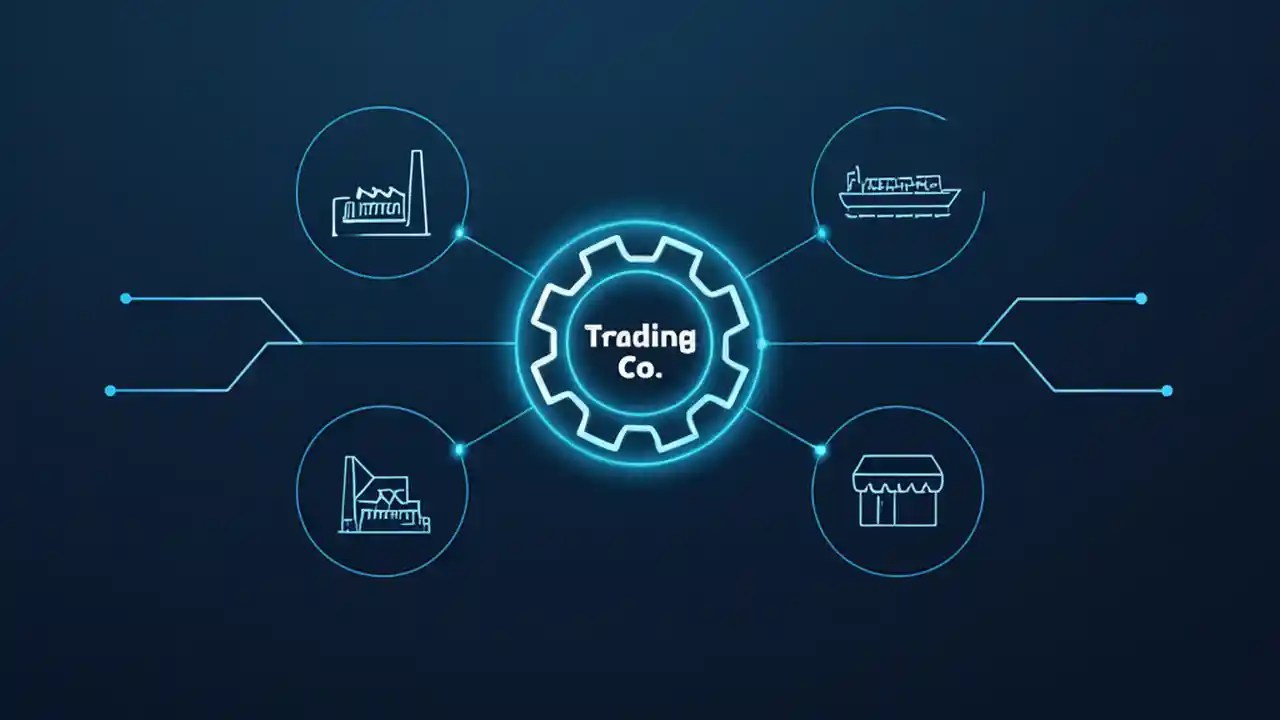 Trading Co.