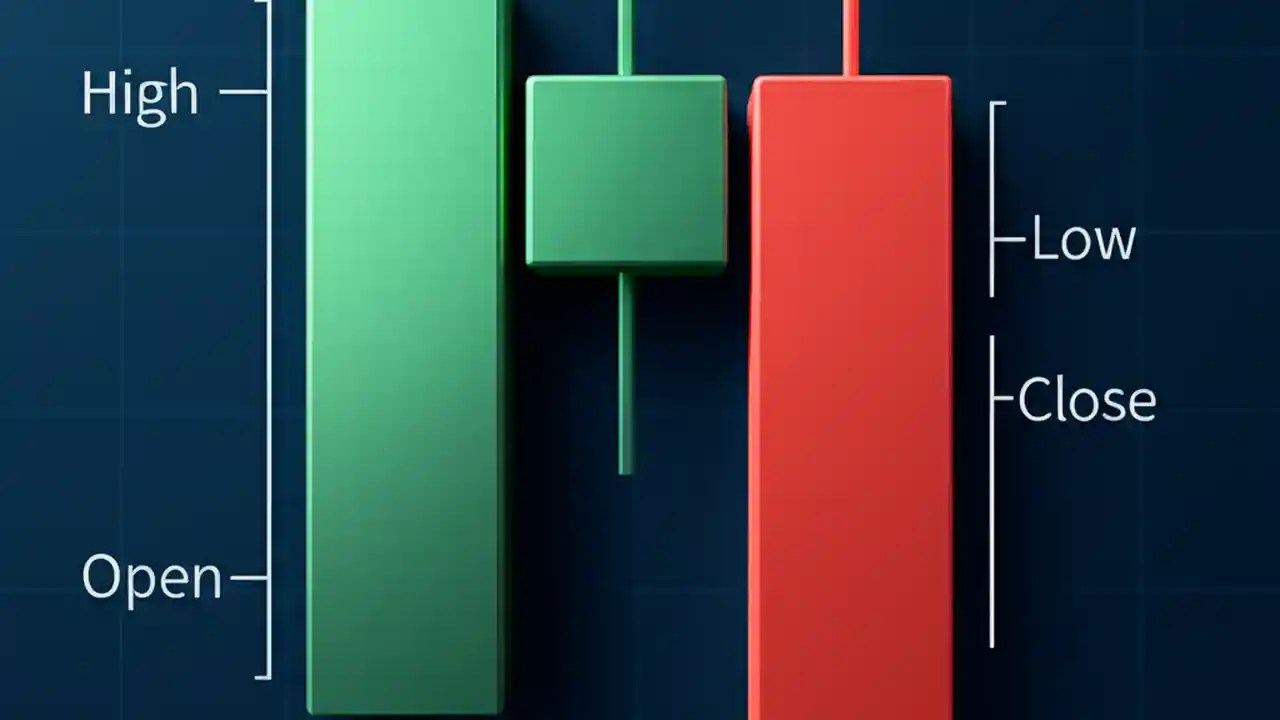 High
Open
Low
Close