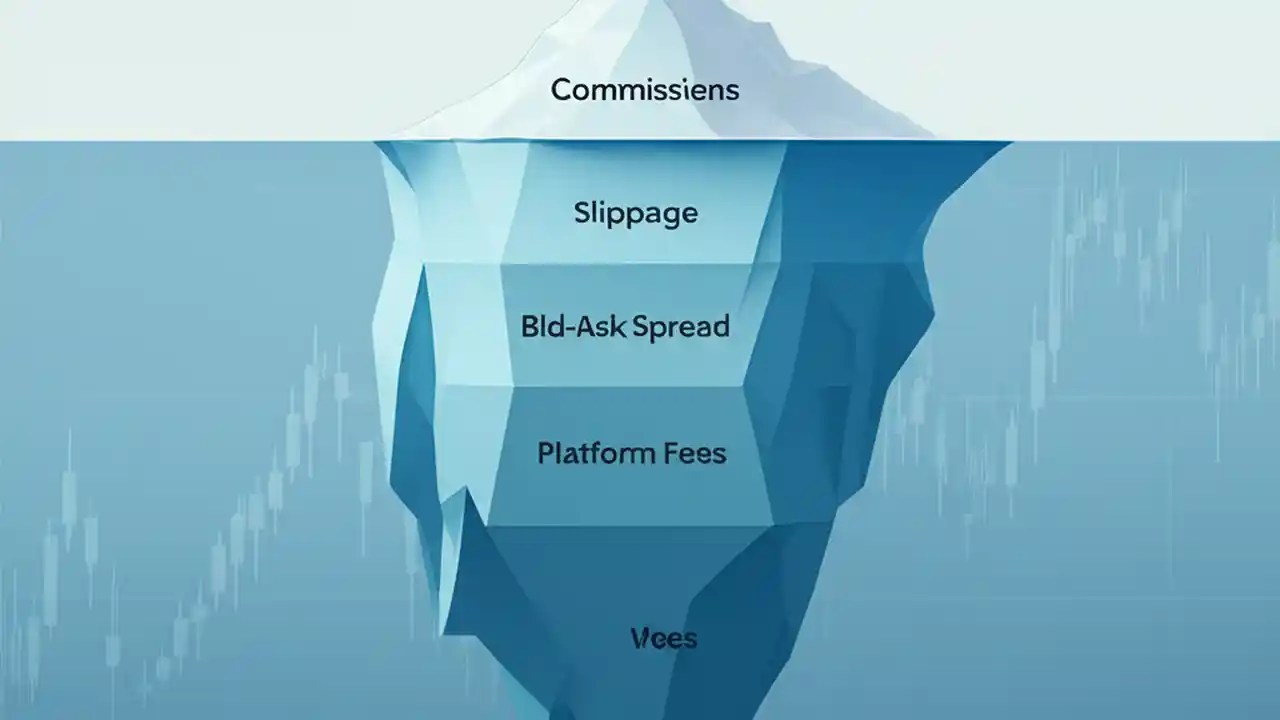 Commissiens

Slippage

Bld-Ask Spread

Platform Fees

Vees