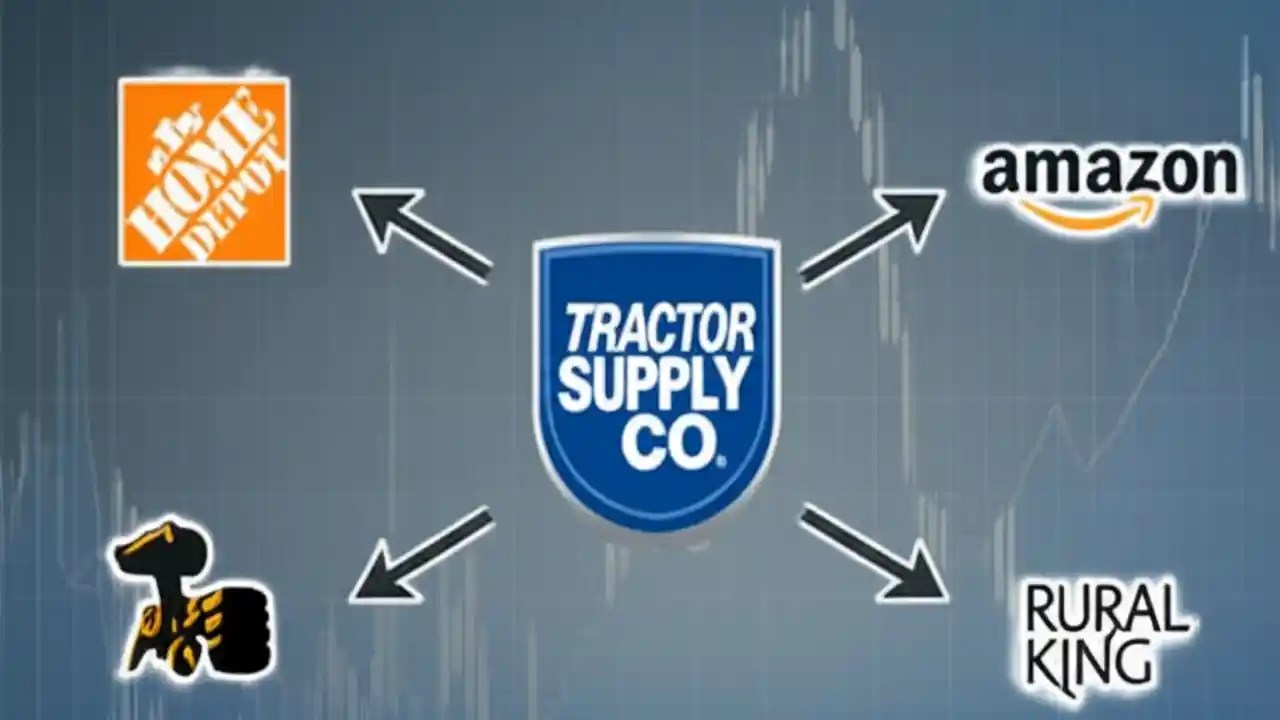 THE HOME DEPOT

amazon

TRACTOR SUPPLY CO.

RURAL KING