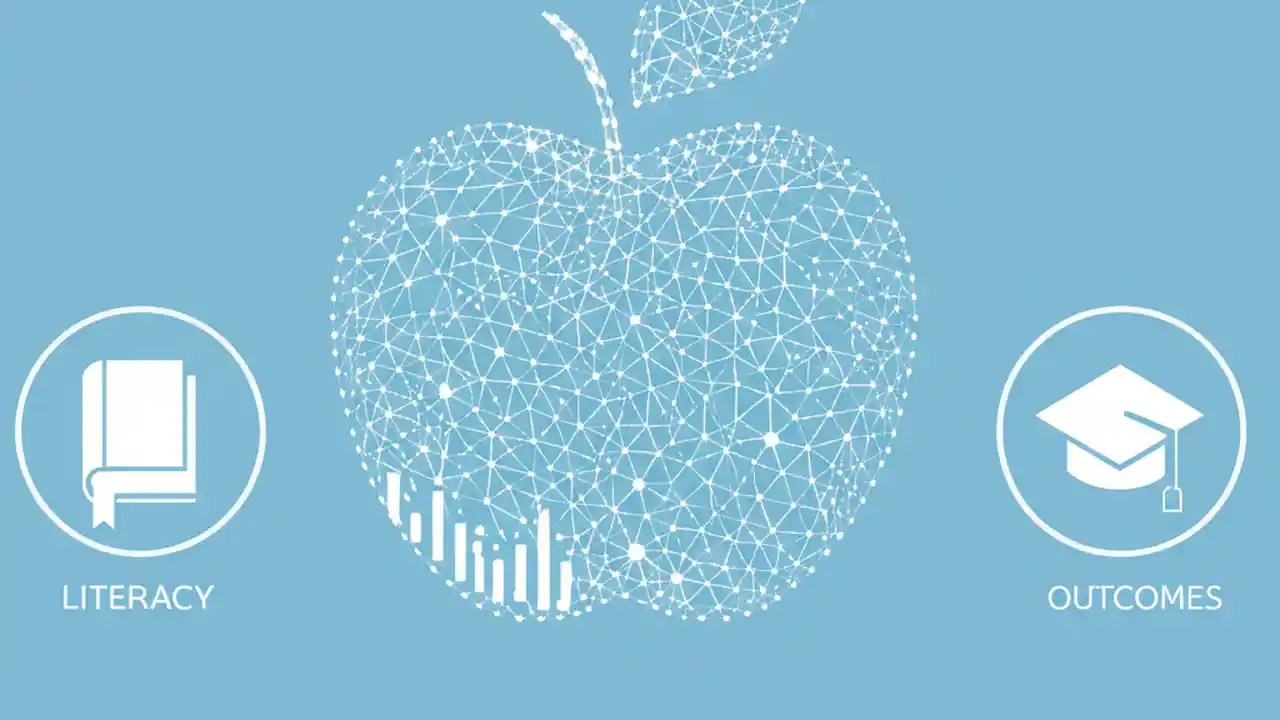 LITERACY

OUTCOMES