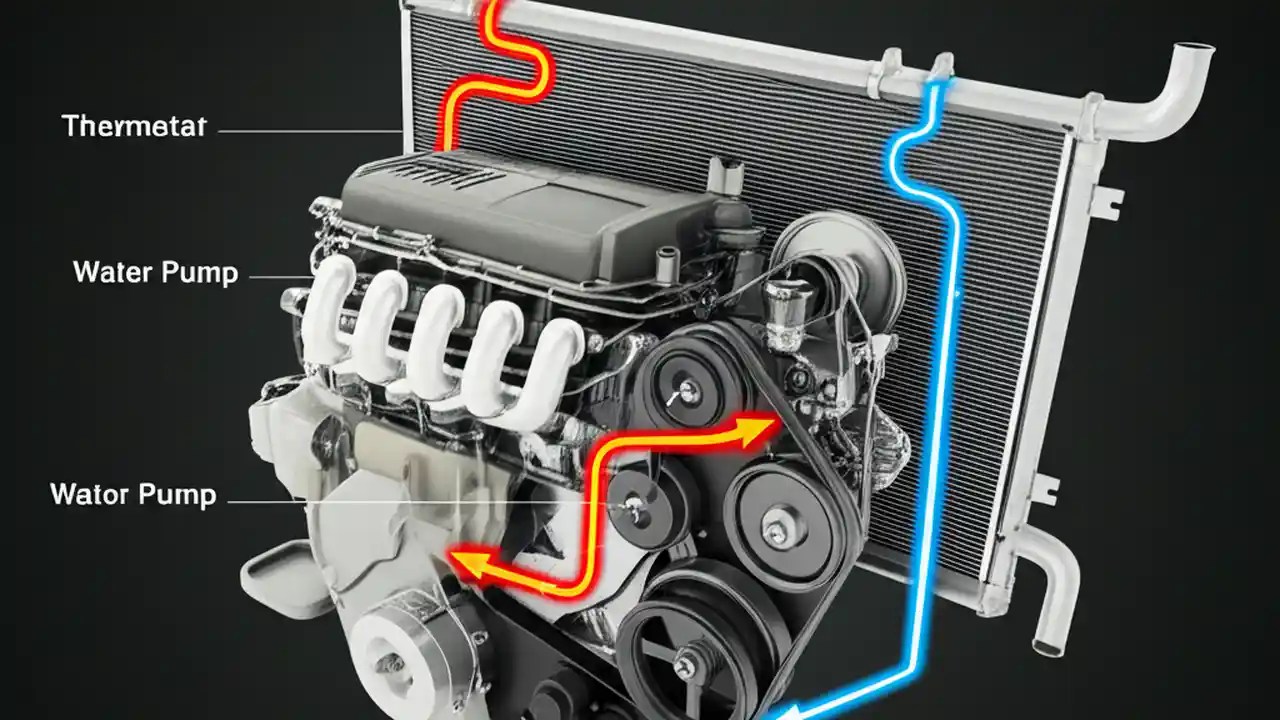 Thermetat

Water Pump

Wator Pump