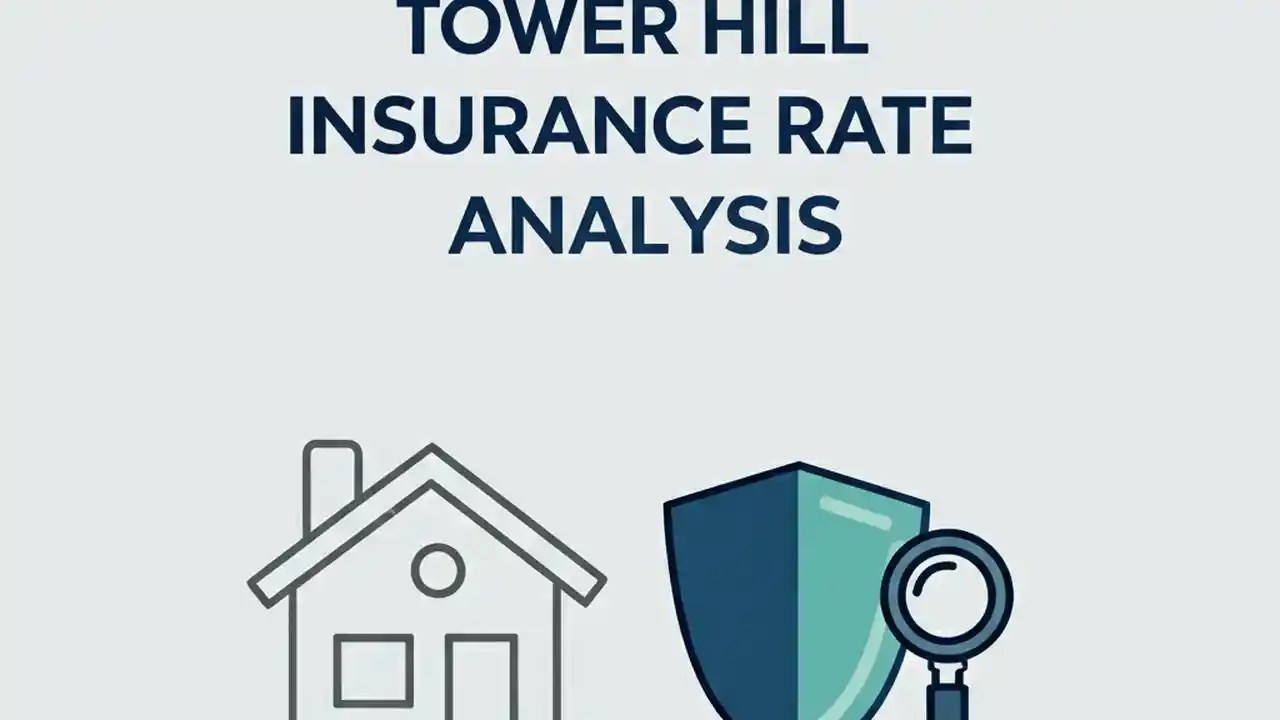 TOWER HILL INSURANCE RATE ANALYSIS