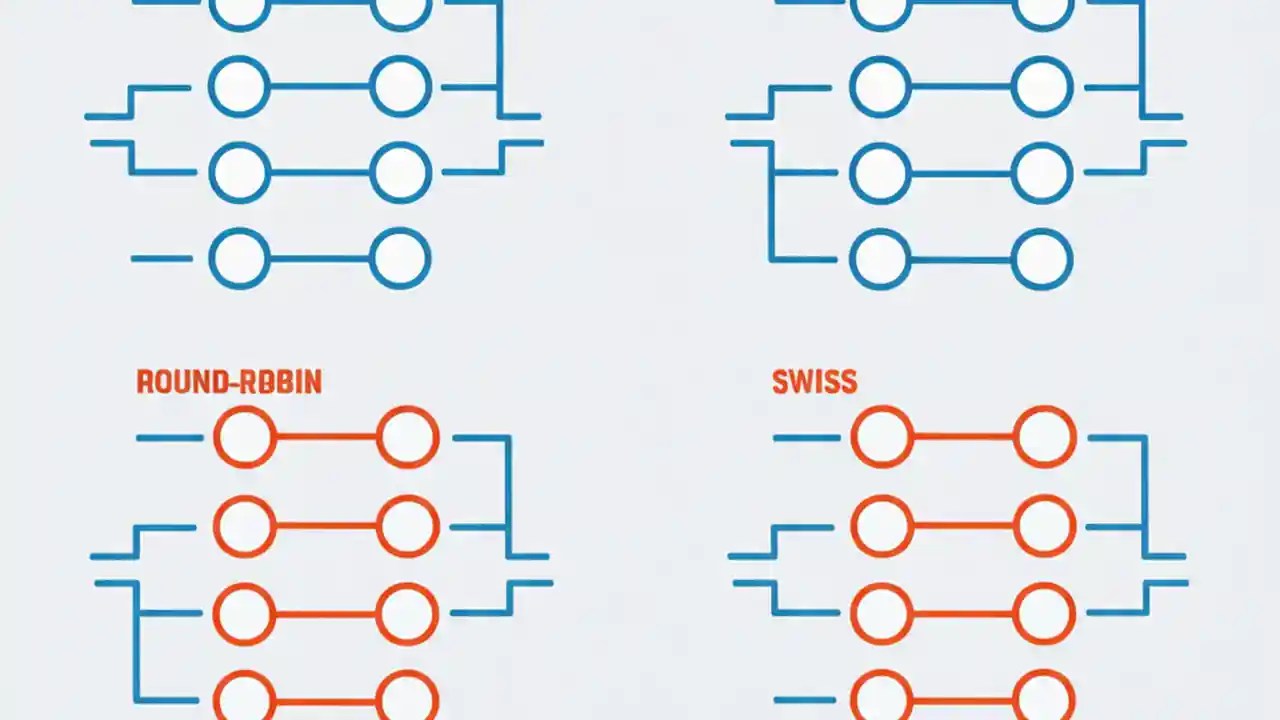 ROUND-RBBIN

SWISS