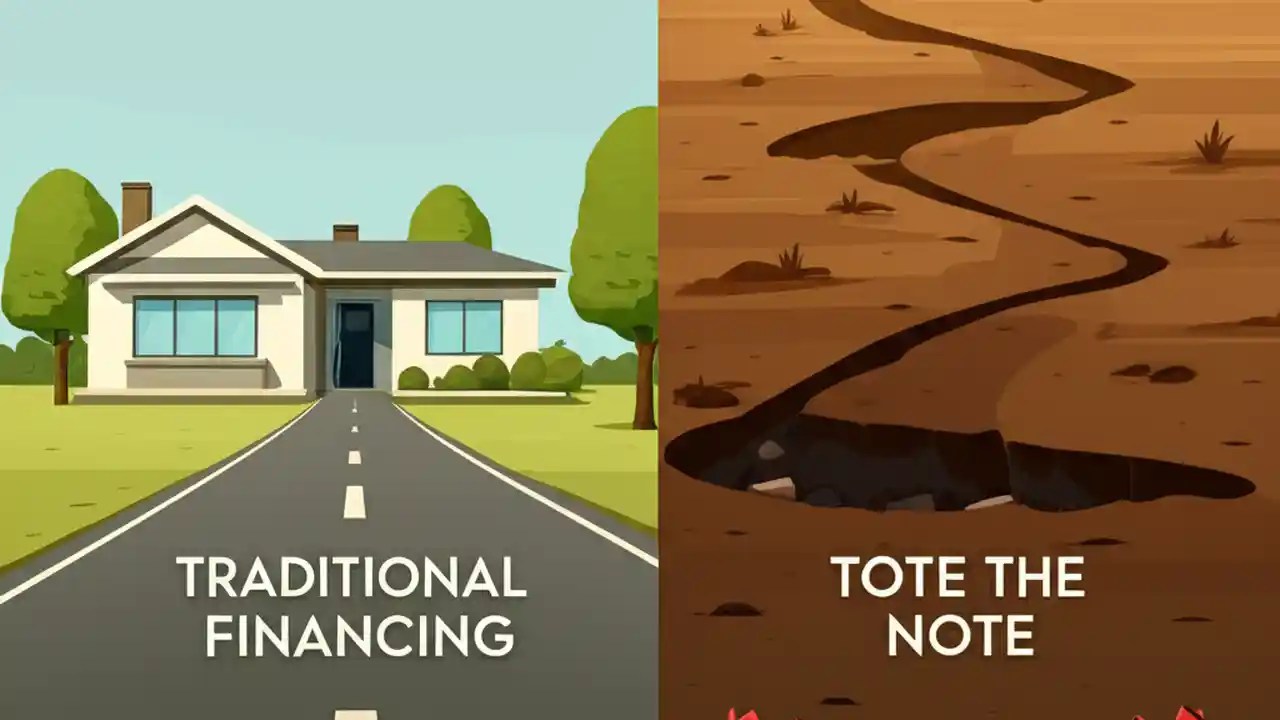 TRADITIONAL FINANCING

TOTE THE NOTE