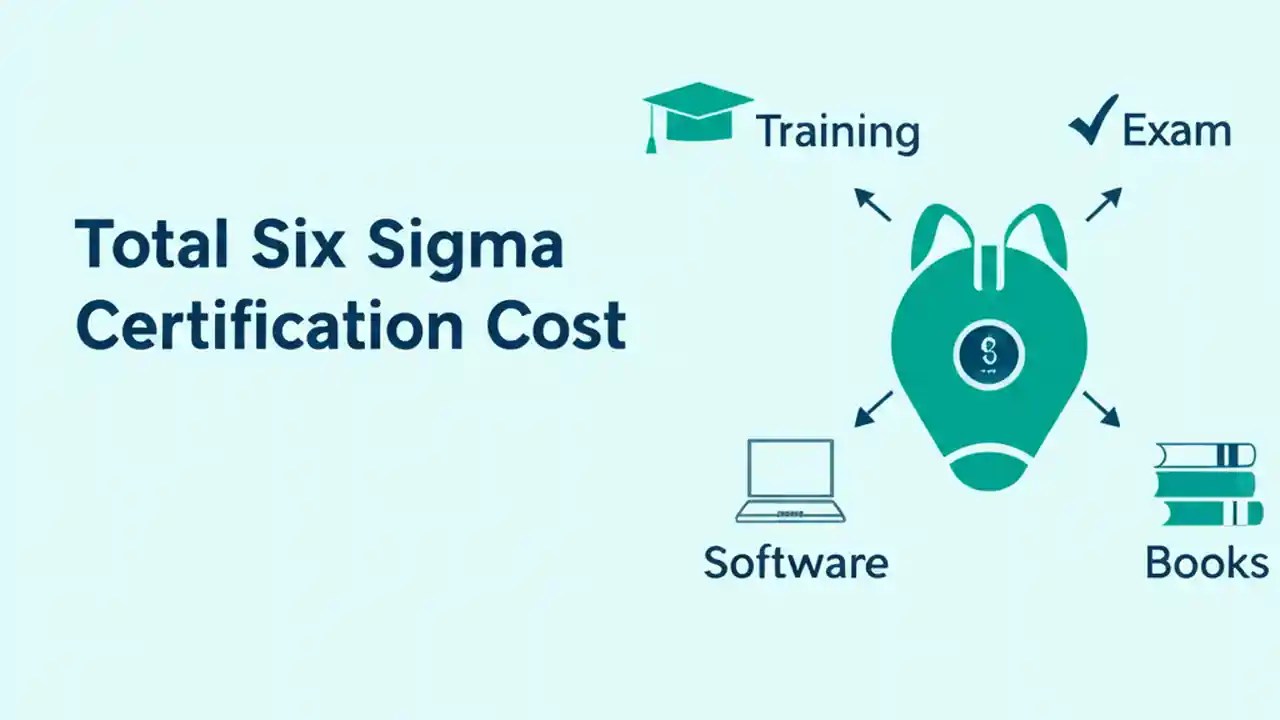 Total Six Sigma Certification Cost

Training

Exam

$

Software

Books