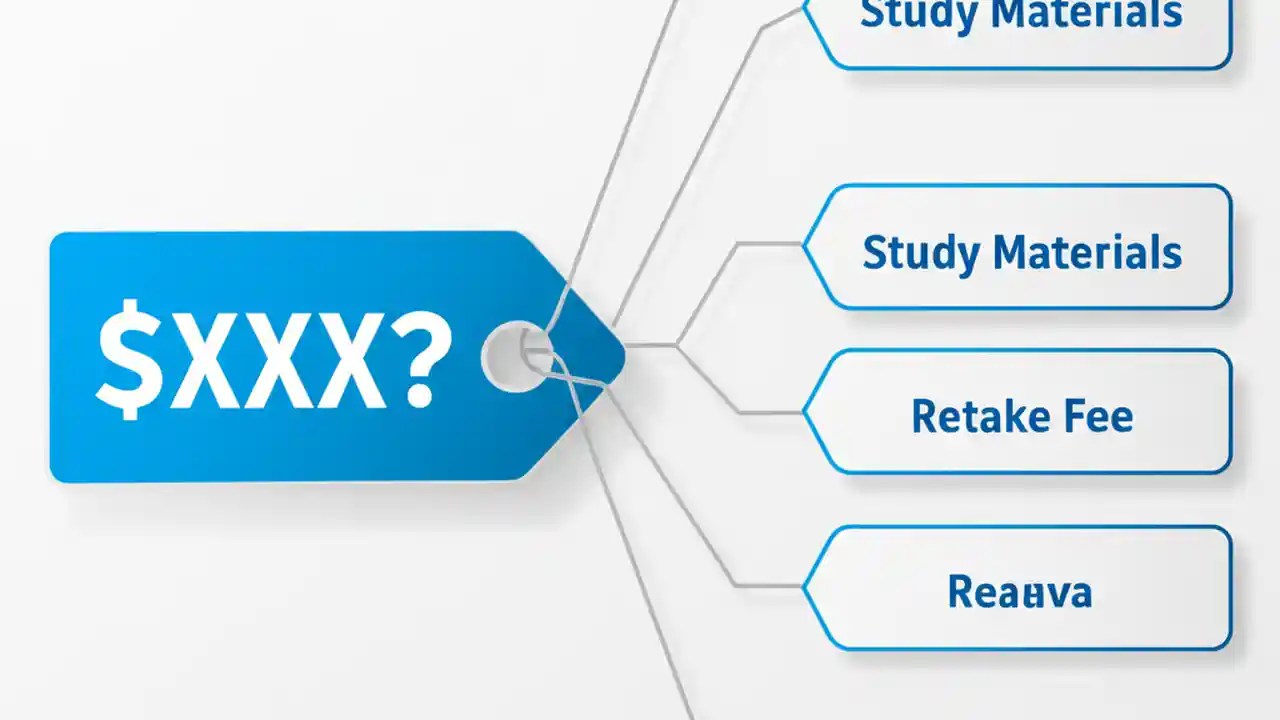 $XXX?

Study Materials

Study Materials

Retake Fee

Reauva