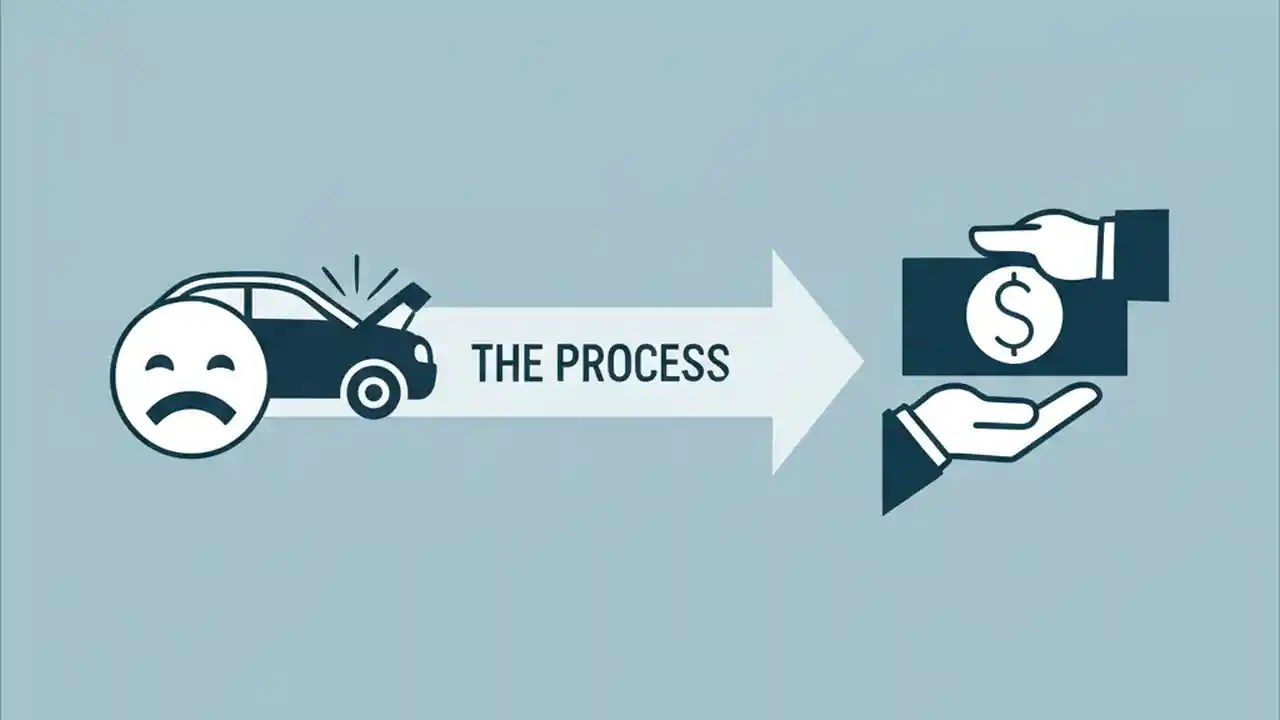 THE PROCESS

$