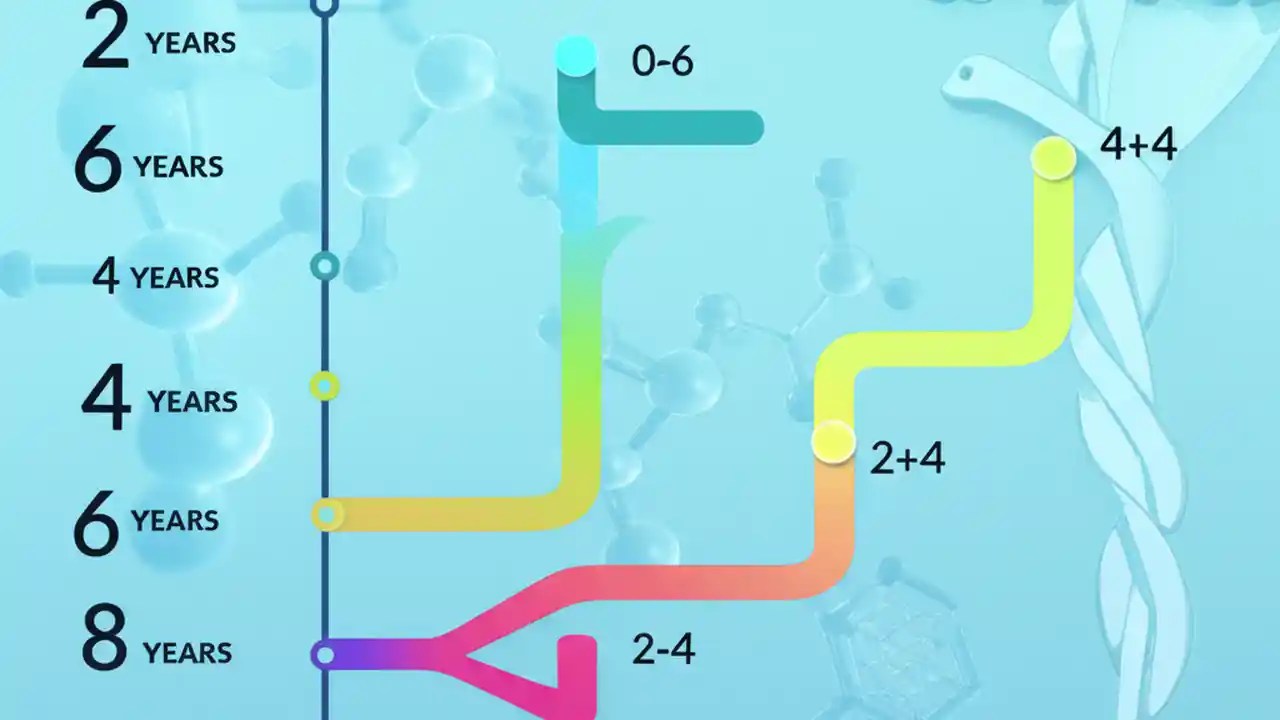 2 YEARS
6 YEARS
4 YEARS
4 YEARS
6 YEARS
8 YEARS

0-6
4+4
2+4
2-4