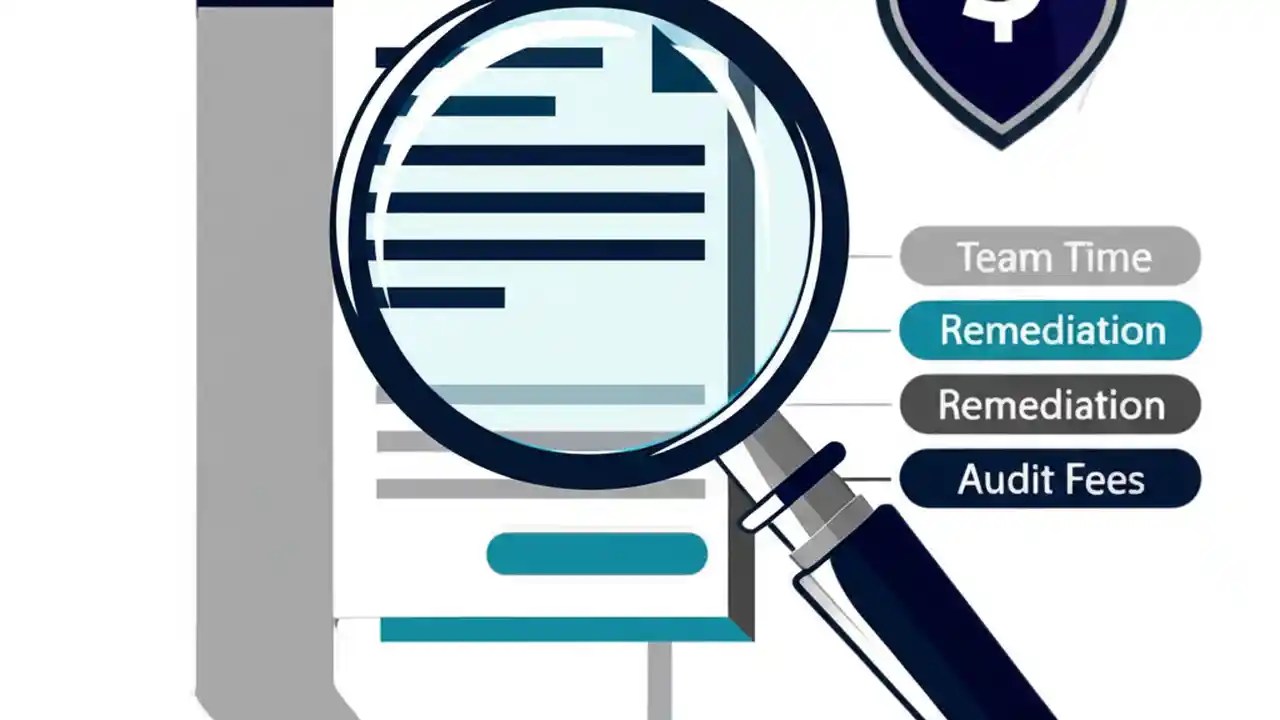 Team Time

Remediation

Remediation

Audit Fees