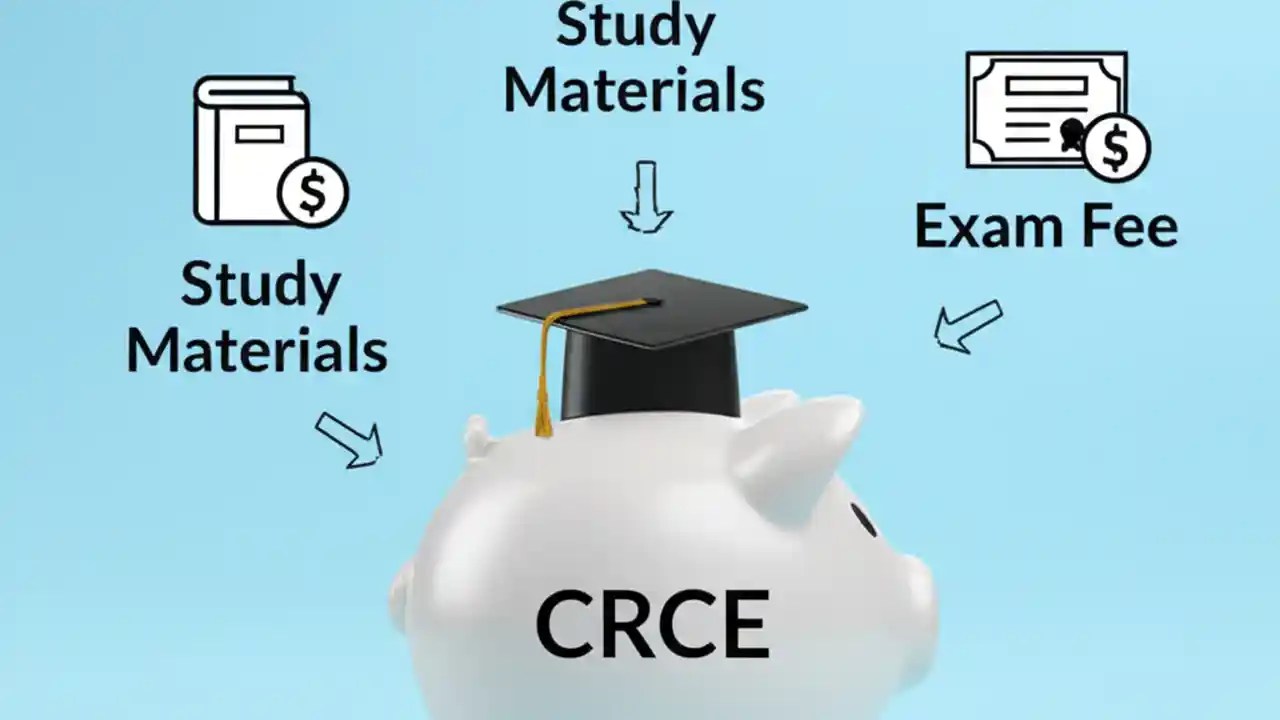 Study Materials

$

Study Materials

$

Exam Fee

CRCE