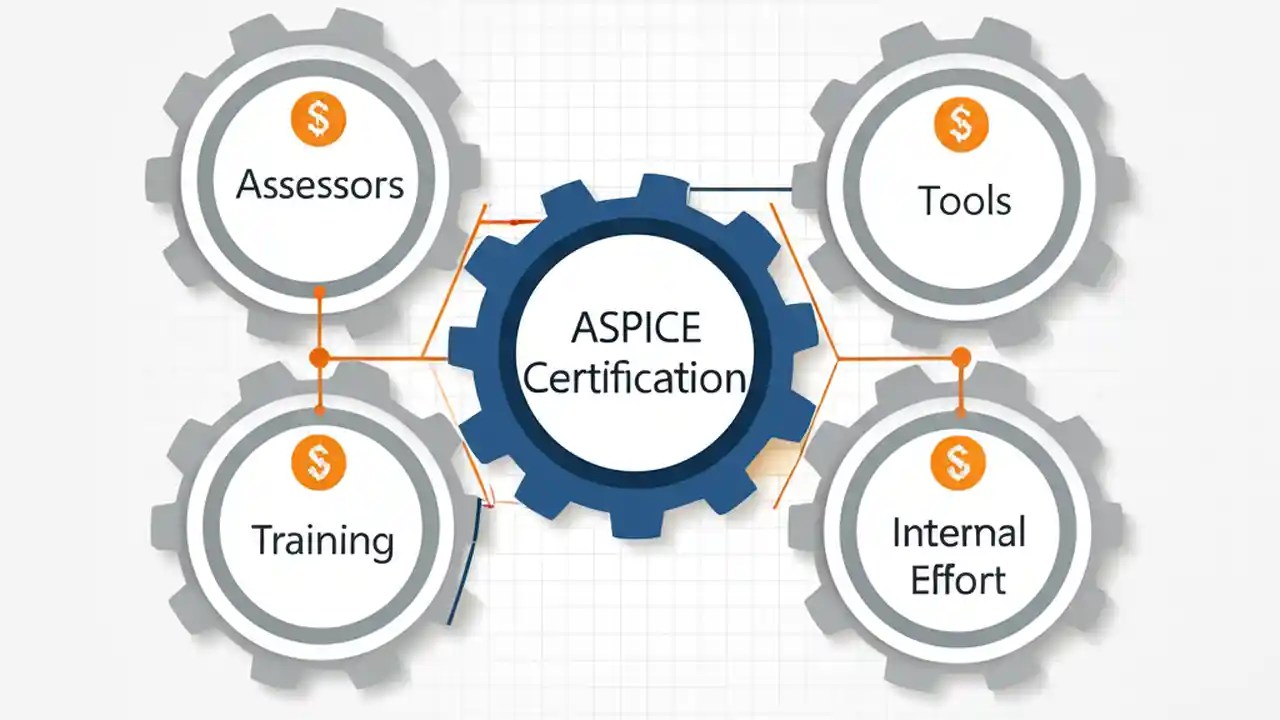 $

Assessors

$

Tools

ASPICE Certification

$

Training

$

Internal Effort