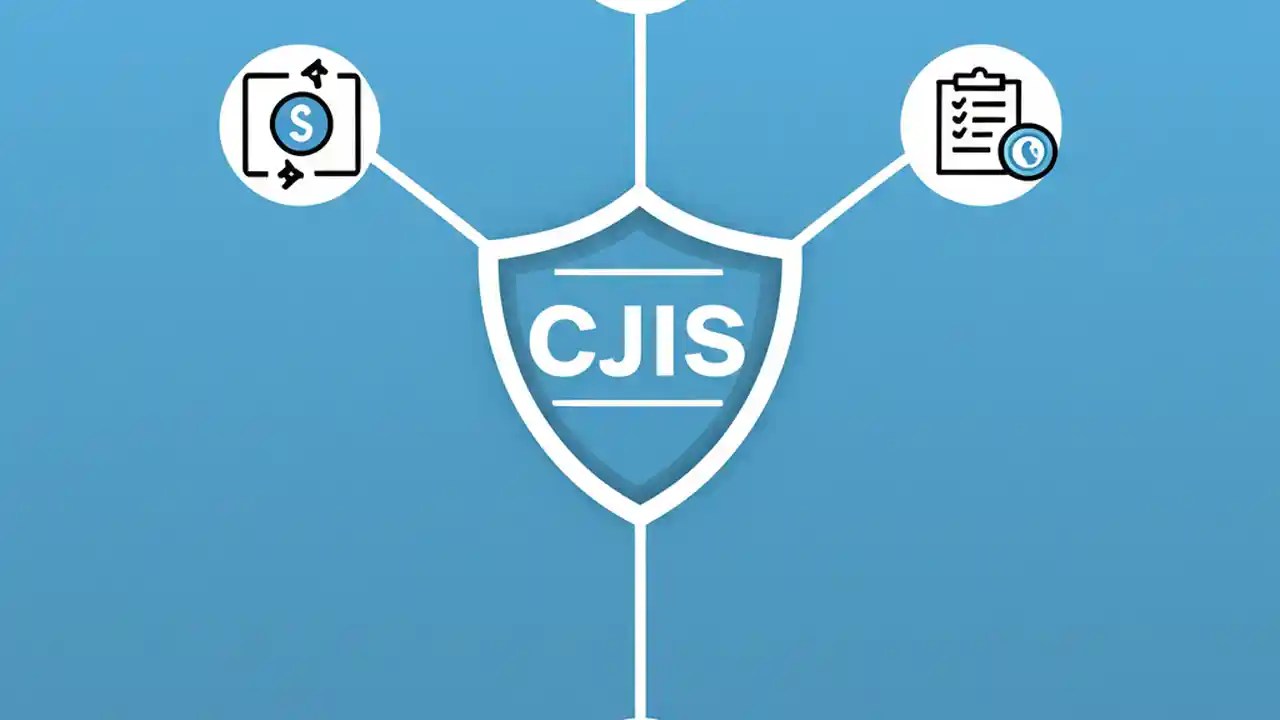 CJIS