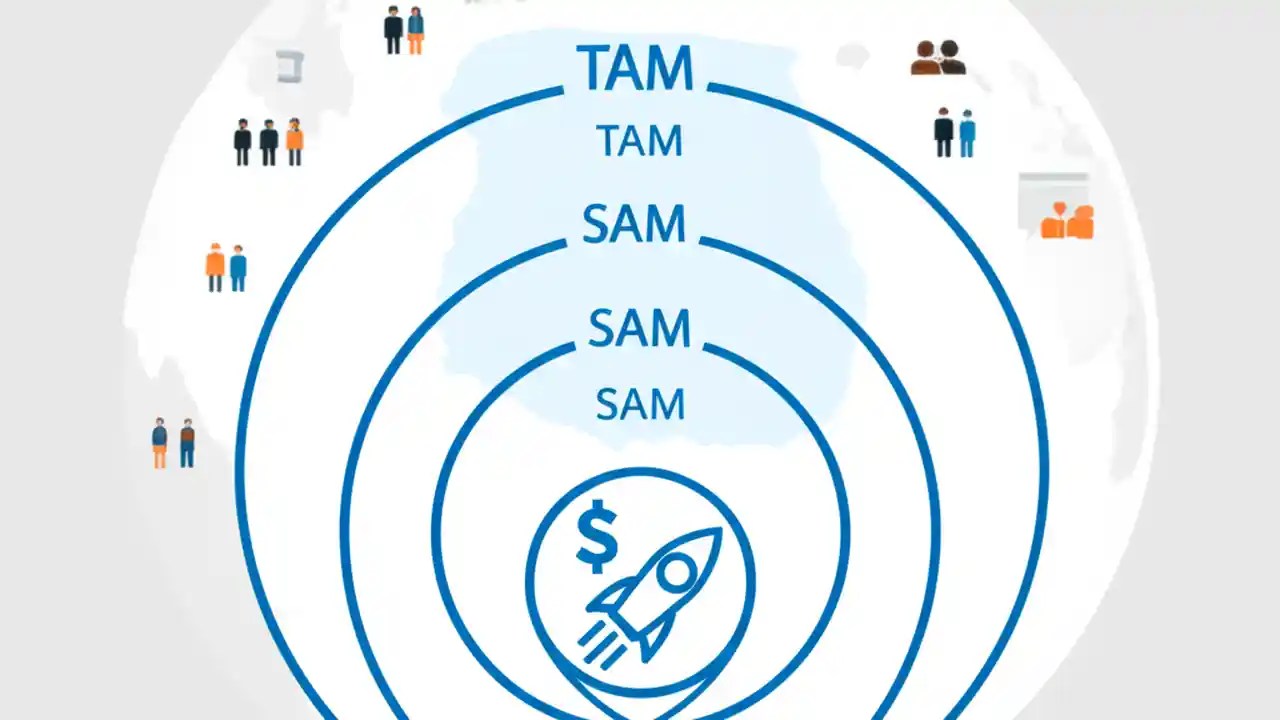 TAM
TAM
SAM
SAM
SAM
$