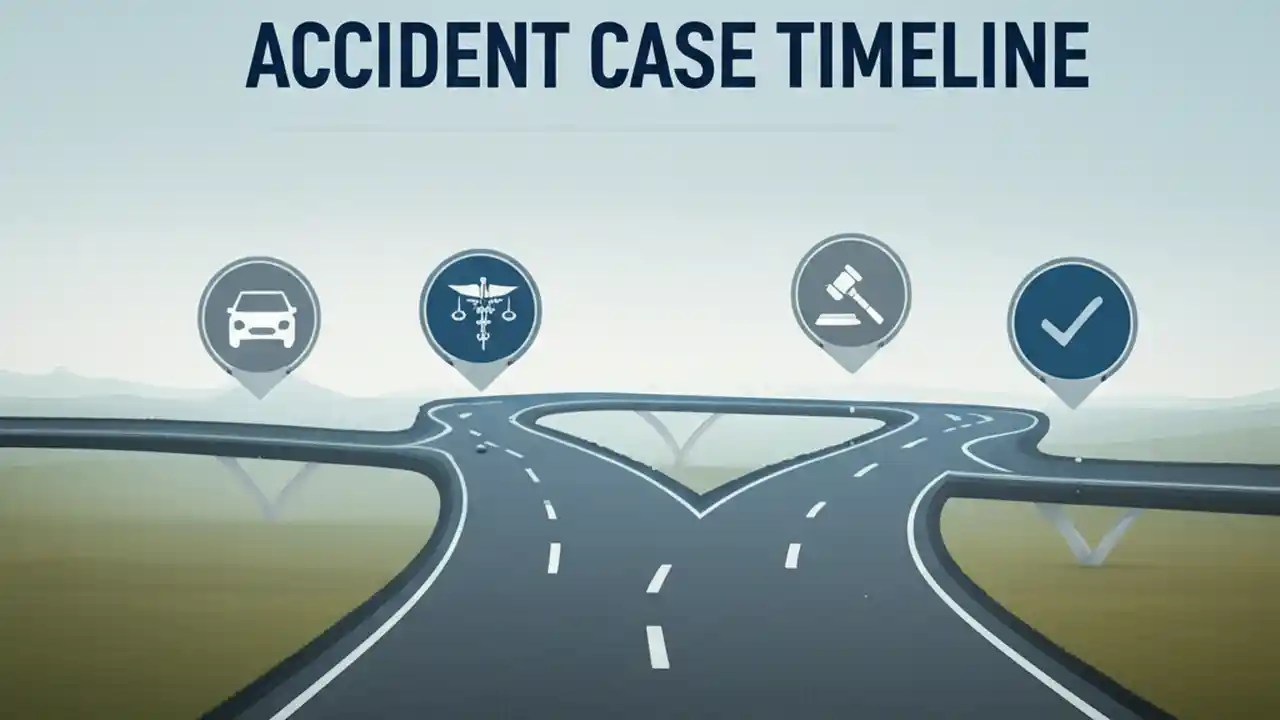 ACCIDENT CASE TIMELINE