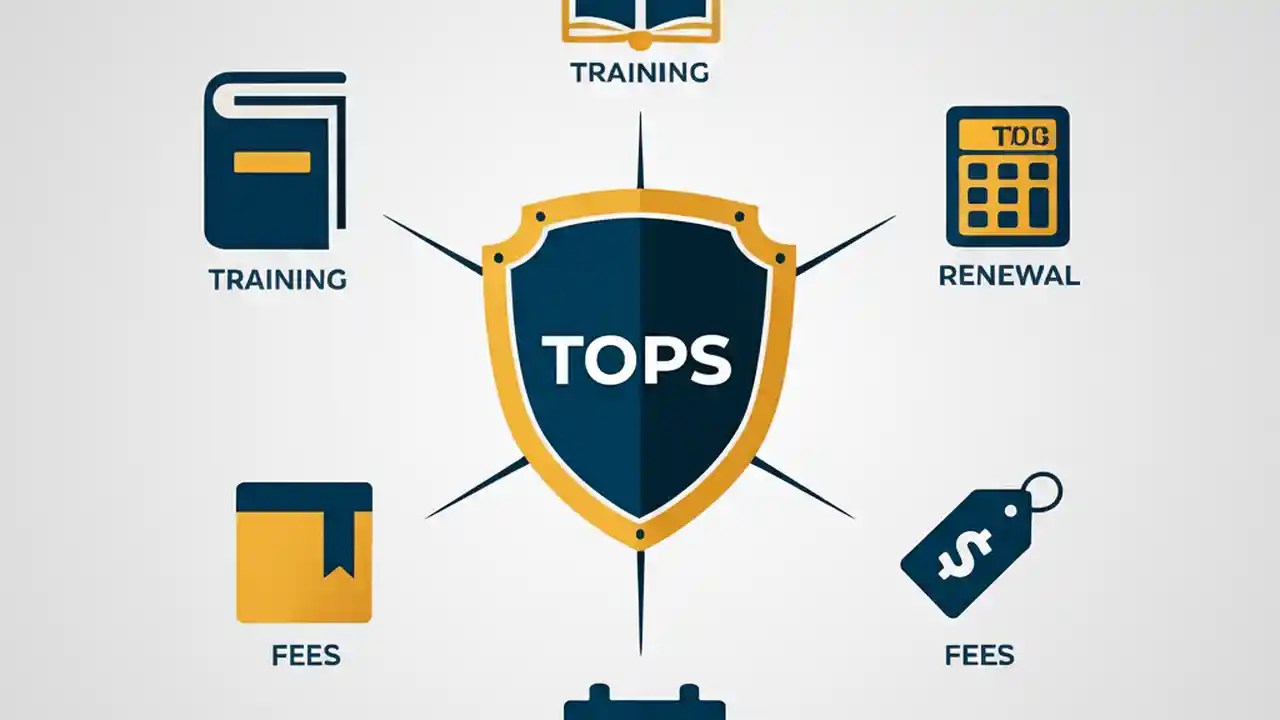 TRAINING

TRAINING

TDG

RENEWAL

TOPS

FEES

$

FEES