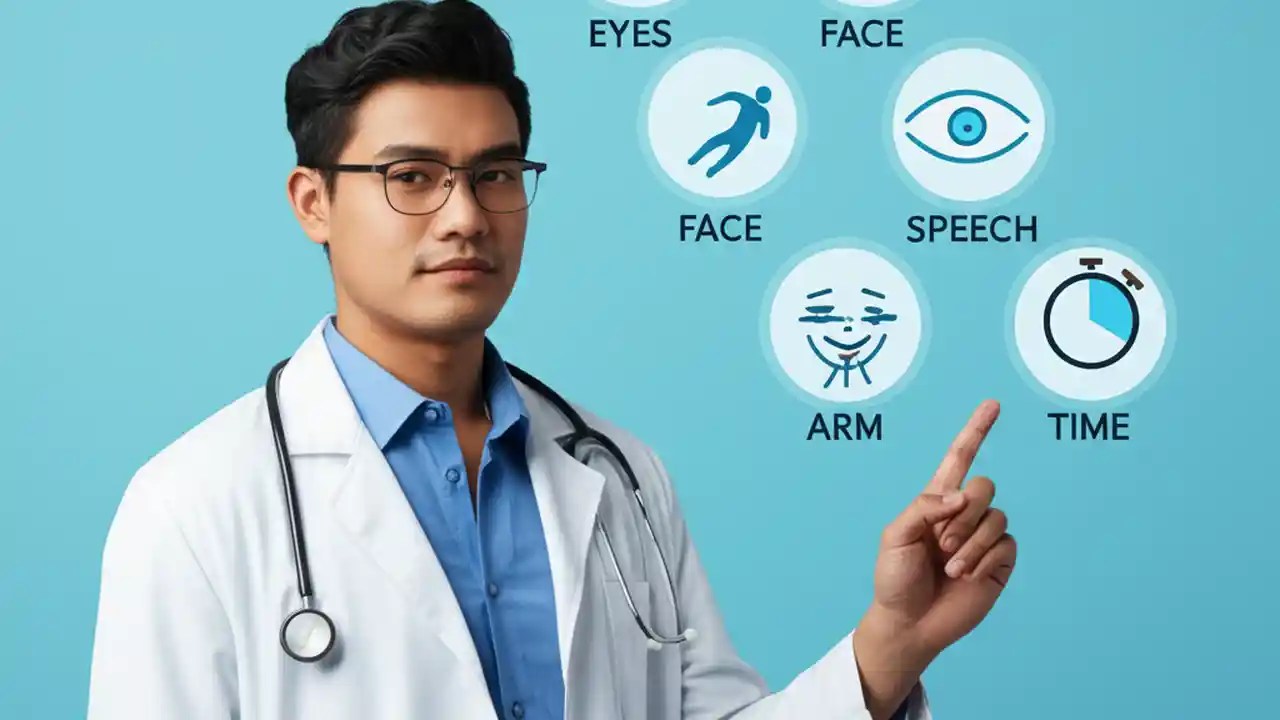 EYES
FACE
FACE
SPEECH
ARM
TIME