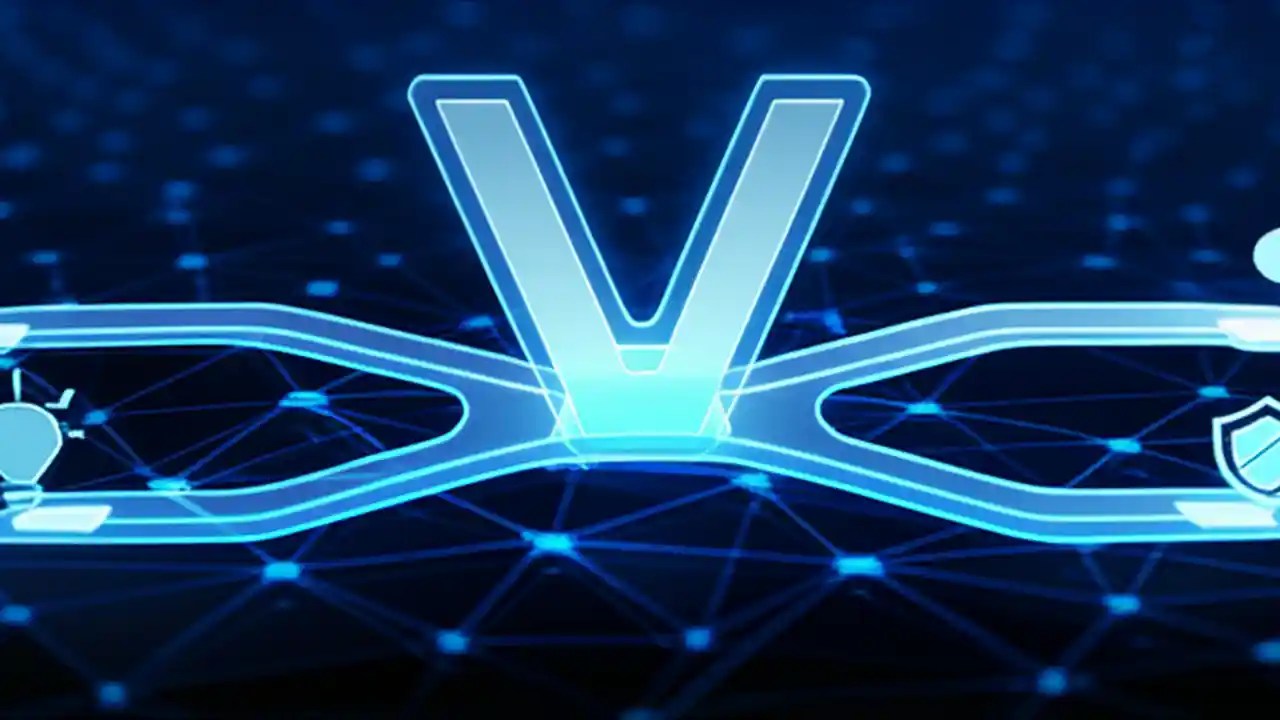 V