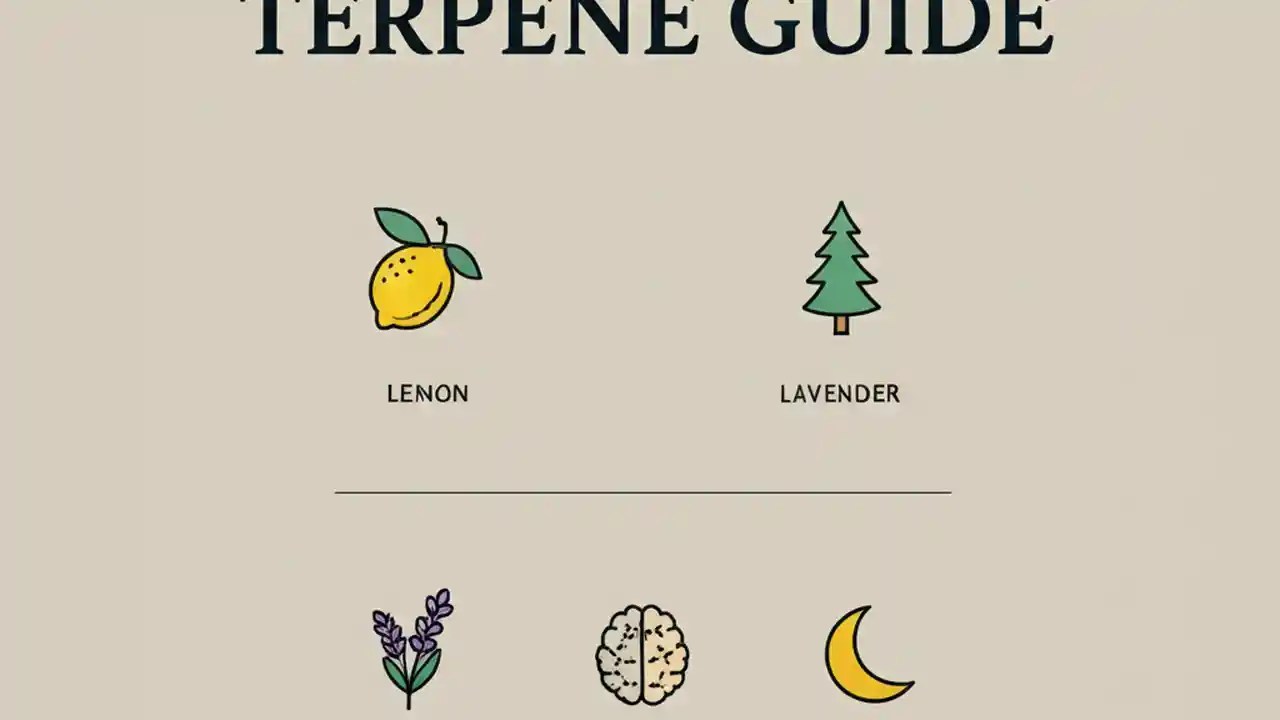 TERPENE GUIDE

LENON

LAVENDER